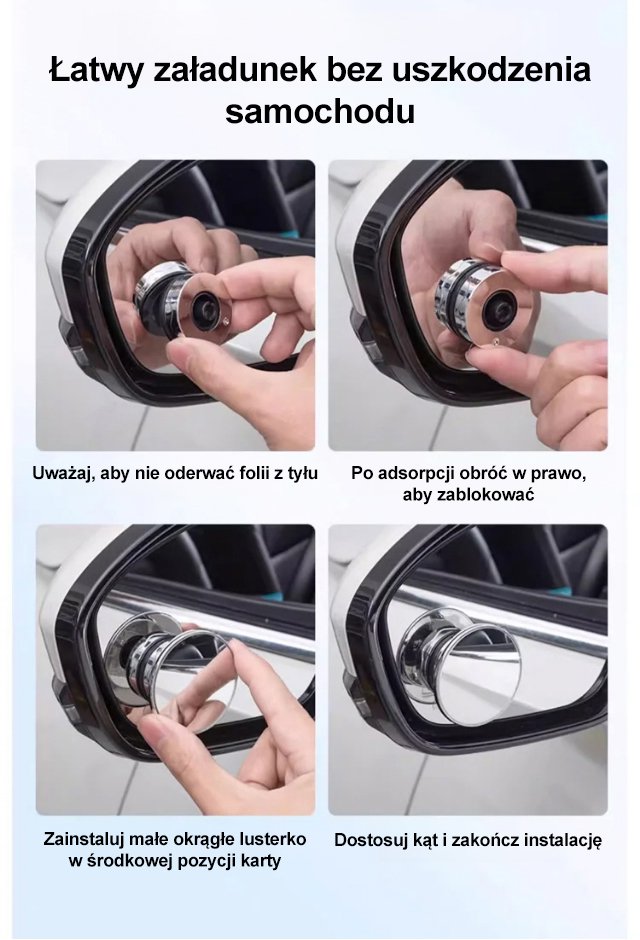 Łatwy załadunek bez uszkodzenia samochodu

Uważaj, aby nie oderwać folii z tyłu

Po adsorpcji obróć w prawo, aby zablokować

Zainstaluj małe okrągłe lusterko w środkowej pozycji karty

Dostosuj kąt i zakończ instalację