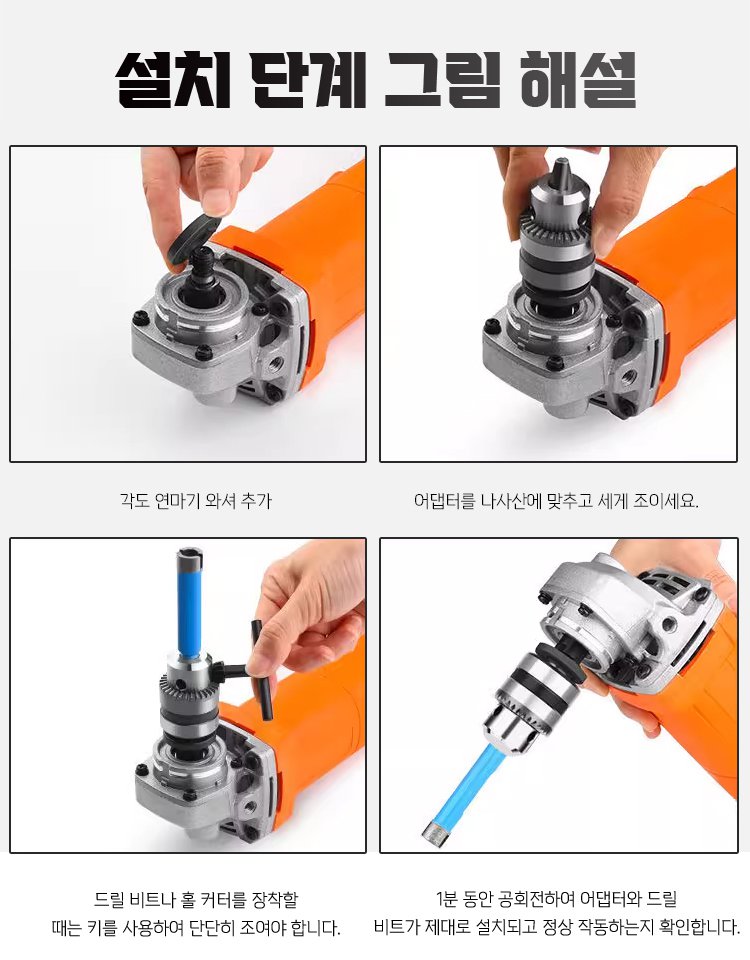 설치 단계 그림 해설

각도 연마기 와셔 추가

어댑터를 나사산에 맞추고 세게 조이세요.

드릴 비트나 홀 커터를 장착할 때는 키를 사용하여 단단히 조여야 합니다.

1분 동안 공회전하여 어댑터와 드릴 비트가 제대로 설치되고 정상 작동하는지 확인합니다.