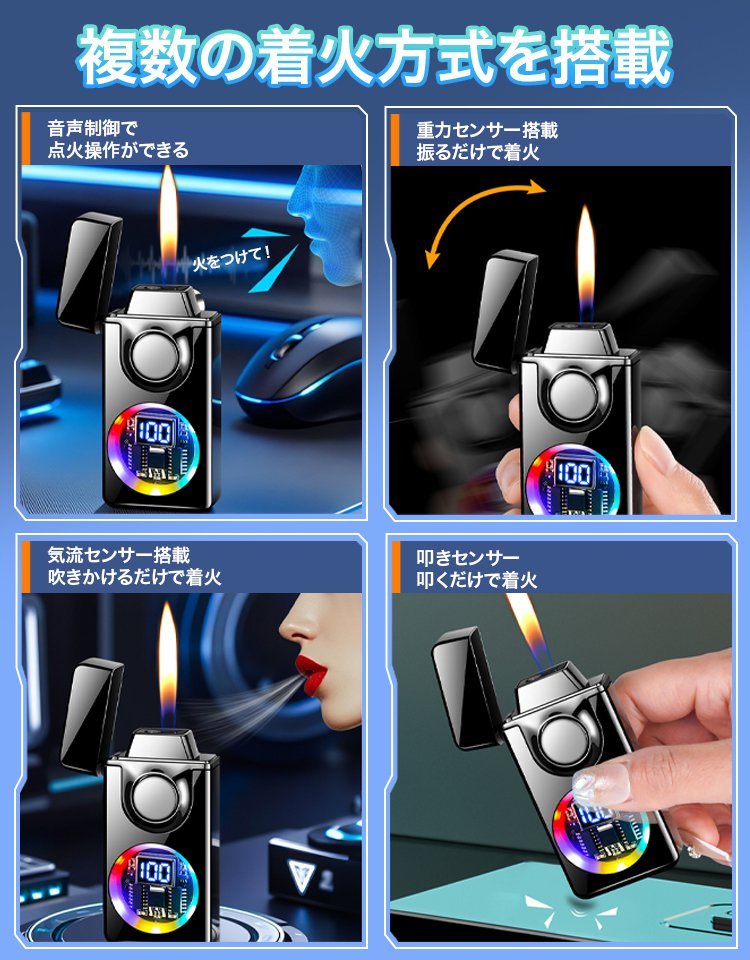 複数の着火方式を搭載

音声制御で
点火操作ができる

火をつけて！

100

重力センサー搭載
振るだけで着火

100

気流センサー搭載
吹きかけるだけで着火

100

叩きセンサー
叩くだけで着火

100