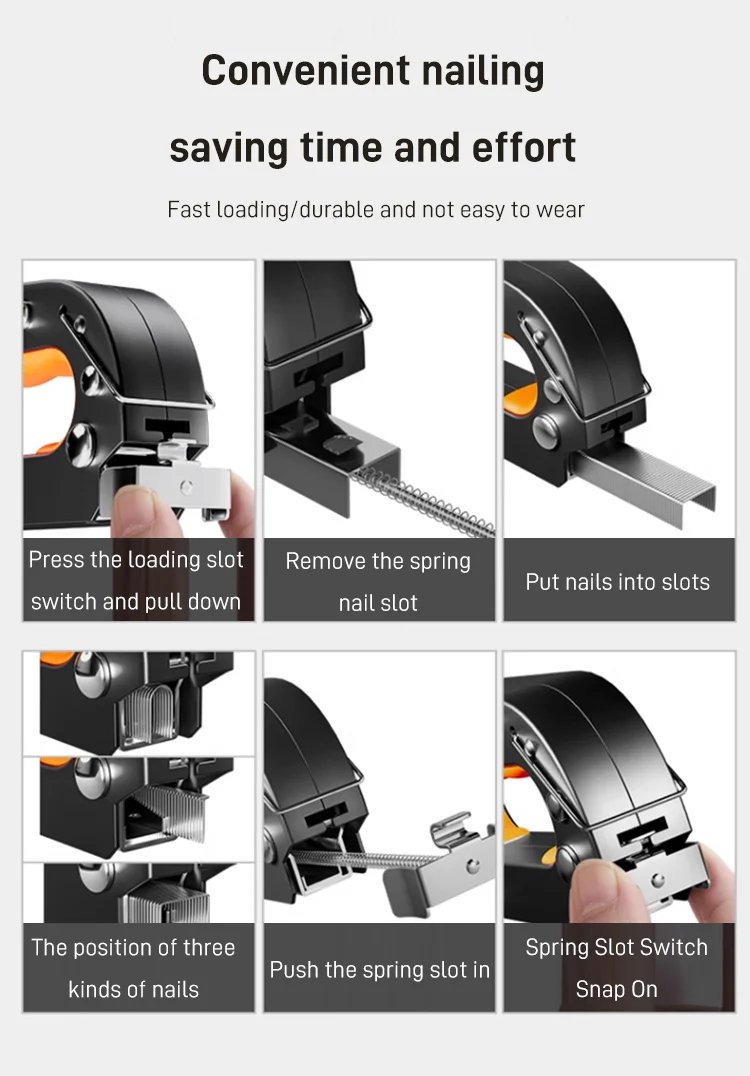 Convenient nailing

saving time and effort

Fast loading/durable and not easy to wear

Press the loading slot switch and pull down

Remove the spring nail slot

Put nails into slots

The position of three kinds of nails

Push the spring slot in

Spring Slot Switch Snap On