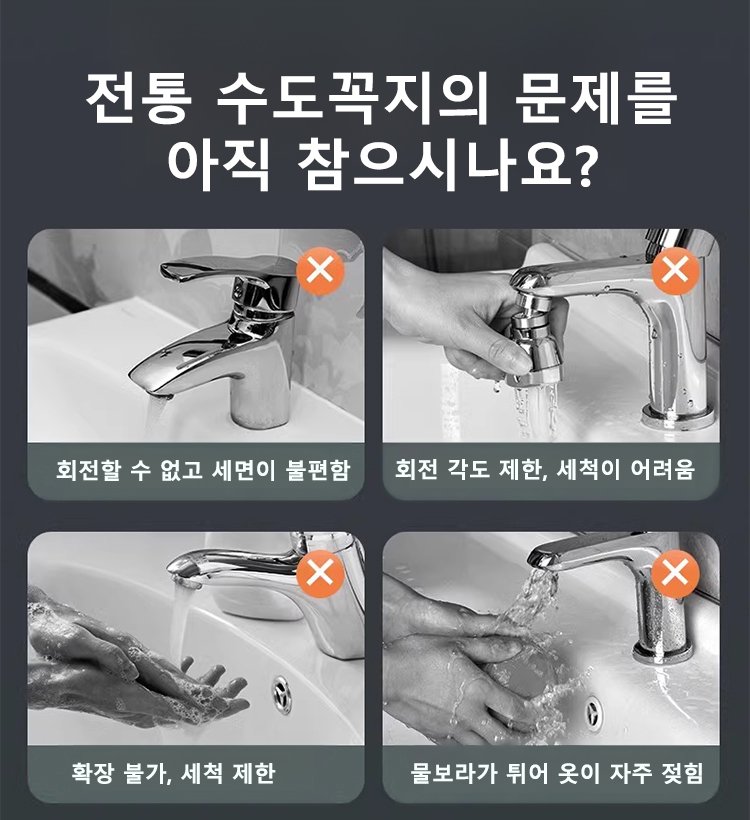 전통 수도꼭지의 문제를 아직 참으시나요?

회전할 수 없고 세면이 불편함

회전 각도 제한, 세척이 어려움

확장 불가, 세척 제한

물보라가 튀어 옷이 자주 젖힘