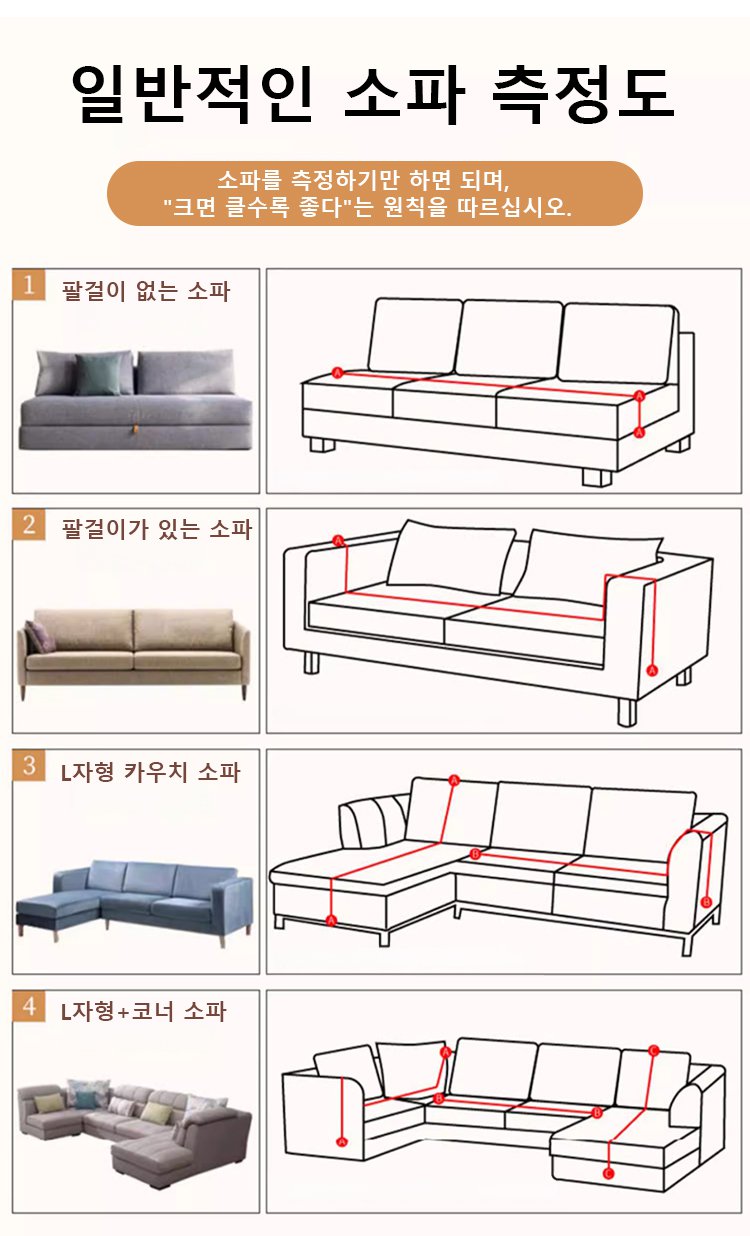 일반적인 소파 측정도

소파를 측정하기만 하면 되며,
"크면 클수록 좋다"는 원칙을 따르십시오.

1 팔걸이 없는 소파

A A A

2 팔걸이가 있는 소파

A A

3 L자형 카우치 소파

A A B B

4 L자형+코너 소파

A A B B C C