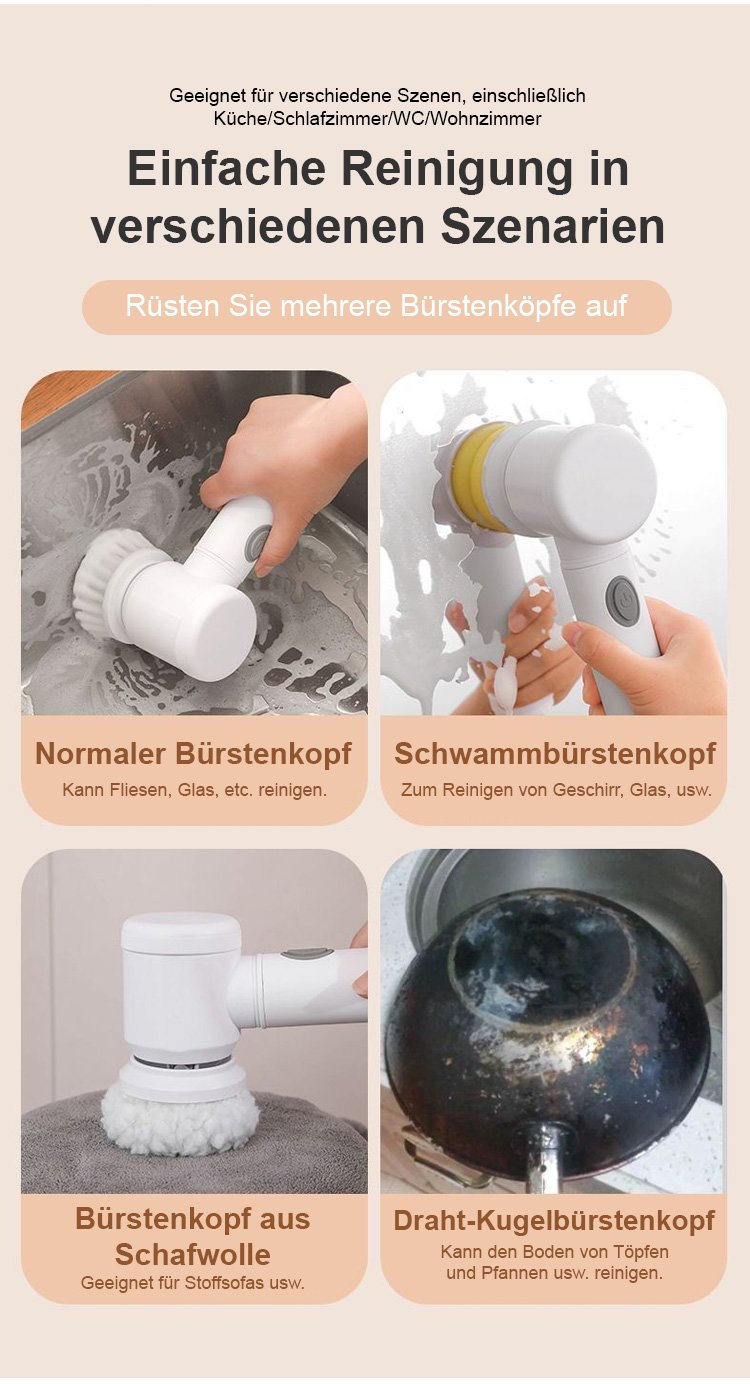 Geeignet für verschiedene Szenen, einschließlich Küche/Schlafzimmer/WC/Wohnzimmer

Einfache Reinigung in verschiedenen Szenarien

Rüsten Sie mehrere Bürstenköpfe auf

Normaler Bürstenkopf
Kann Fliesen, Glas, etc. reinigen.

Schwammbürstenkopf
Zum Reinigen von Geschirr, Glas, usw.

Bürstenkopf aus Schafwolle
Geeignet für Stoffsofas usw.

Draht-Kugelbürstenkopf
Kann den Boden von Töpfen und Pfannen usw. reinigen.