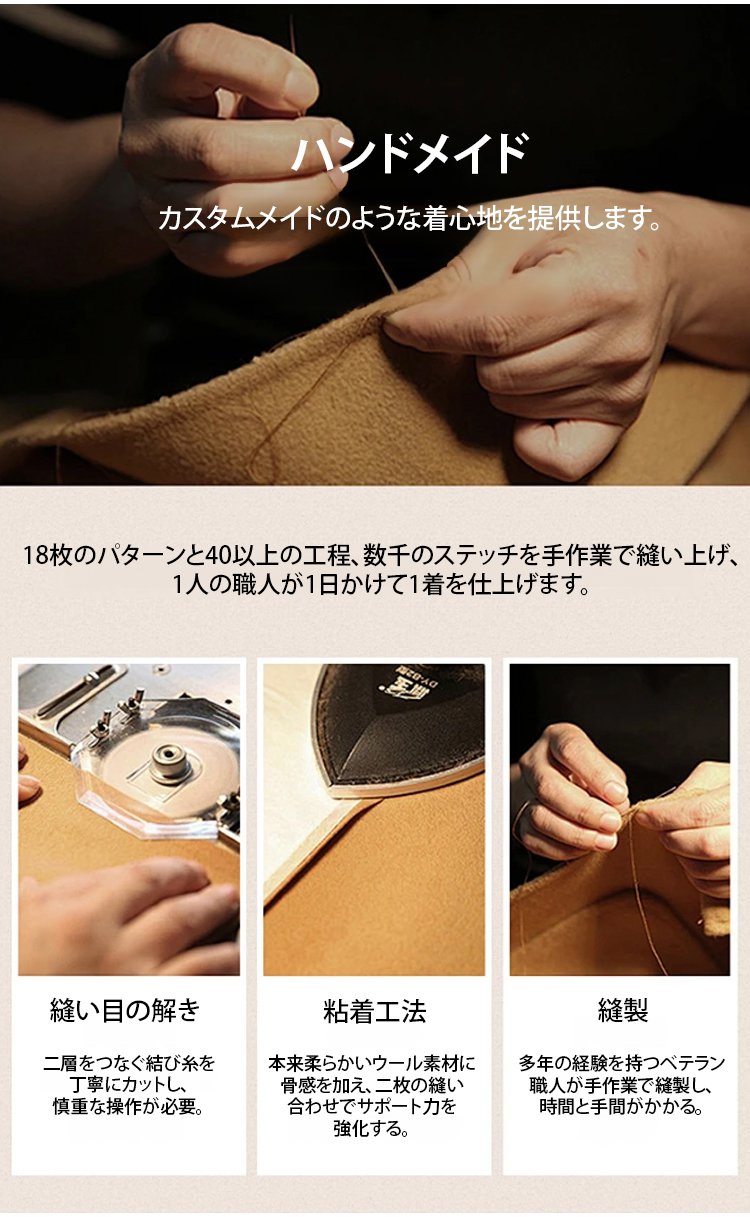 ハンドメイド

カスタムメイドのような着心地を提供します。

18枚のパターンと40以上の工程、数千のステッチを手作業で縫い上げ、1人の職人が1日かけて1着を仕上げます。

縫い目の解き

二層をつなぐ結び糸を丁寧にカットし、慎重な操作が必要。

粘着工法

本来柔らかいウール素材に骨感を加え、二枚の縫い合わせでサポート力を強化する。

縫製

多年の経験を持つベテラン職人が手作業で縫製し、時間と手間がかかる。