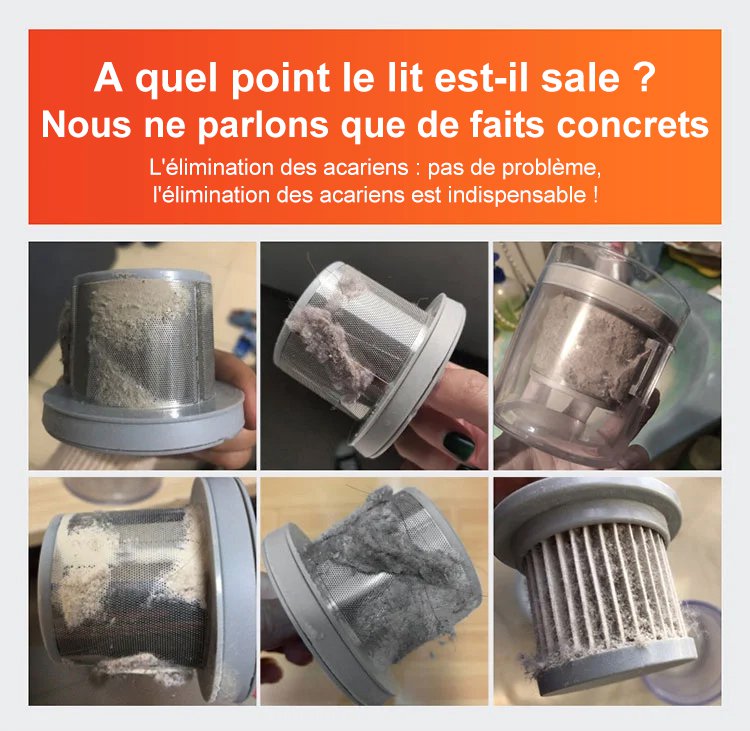 A quel point le lit est-il sale ?
Nous ne parlons que de faits concrets

L'élimination des acariens : pas de problème, l'élimination des acariens est indispensable !