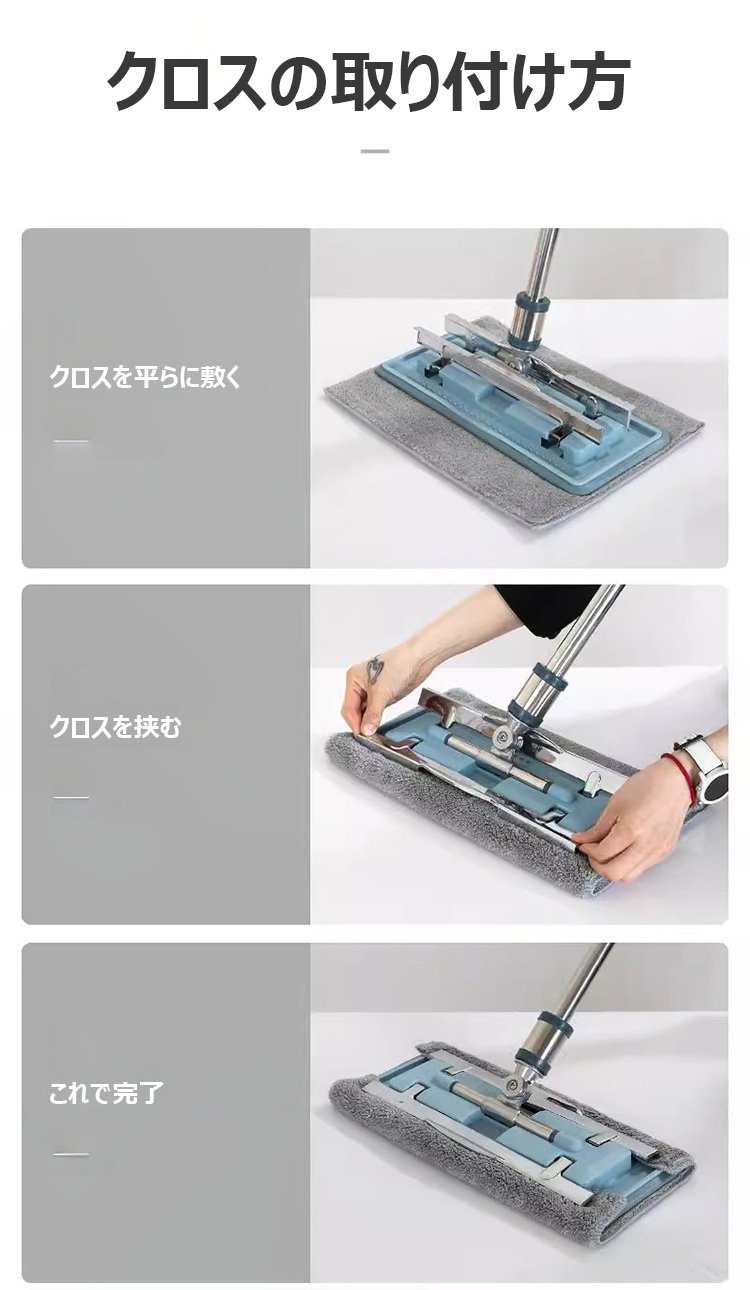 クロスの取り付け方

クロスを平らに敷く

クロスを挟む

これで完了