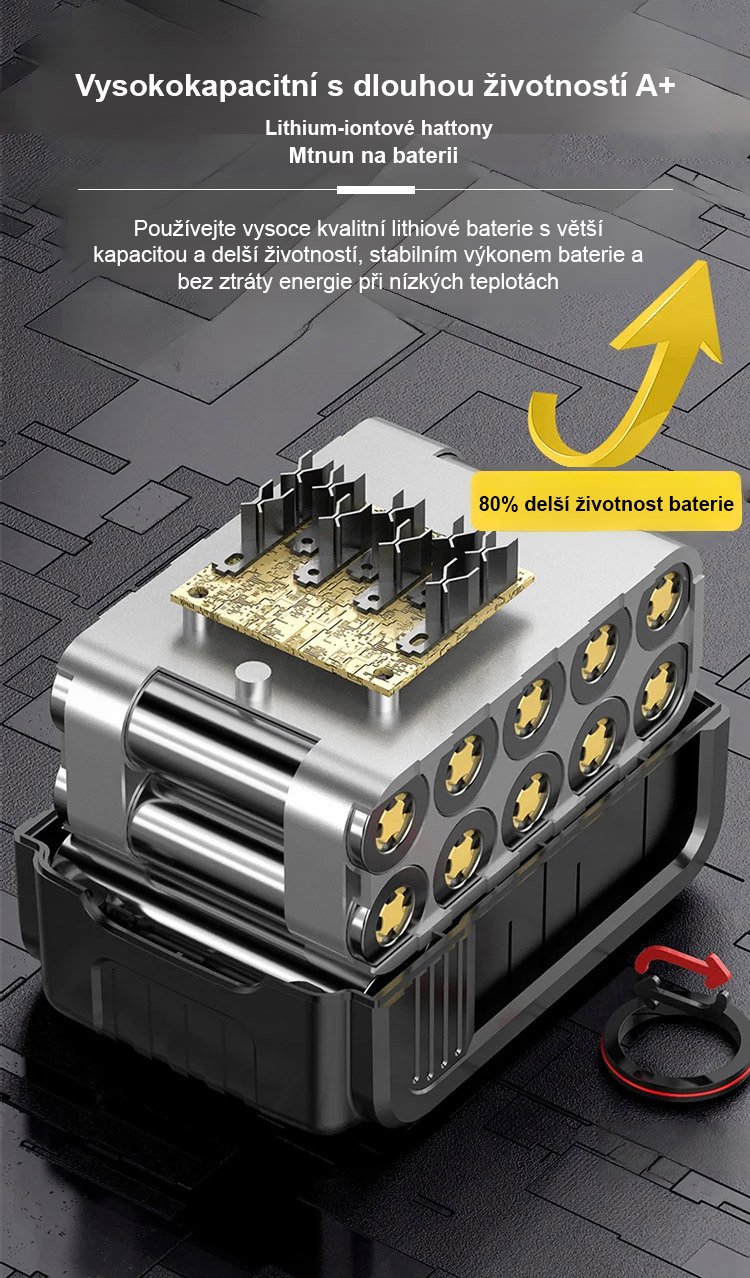 Vysokokapacitní s dlouhou životností A+

Lithium-iontové hattony
Mtnun na baterii

Používejte vysoce kvalitní lithiové baterie s větší kapacitou a delší životností, stabilním výkonem baterie a bez ztráty energie při nízkých teplotách

80% delší životnost baterie