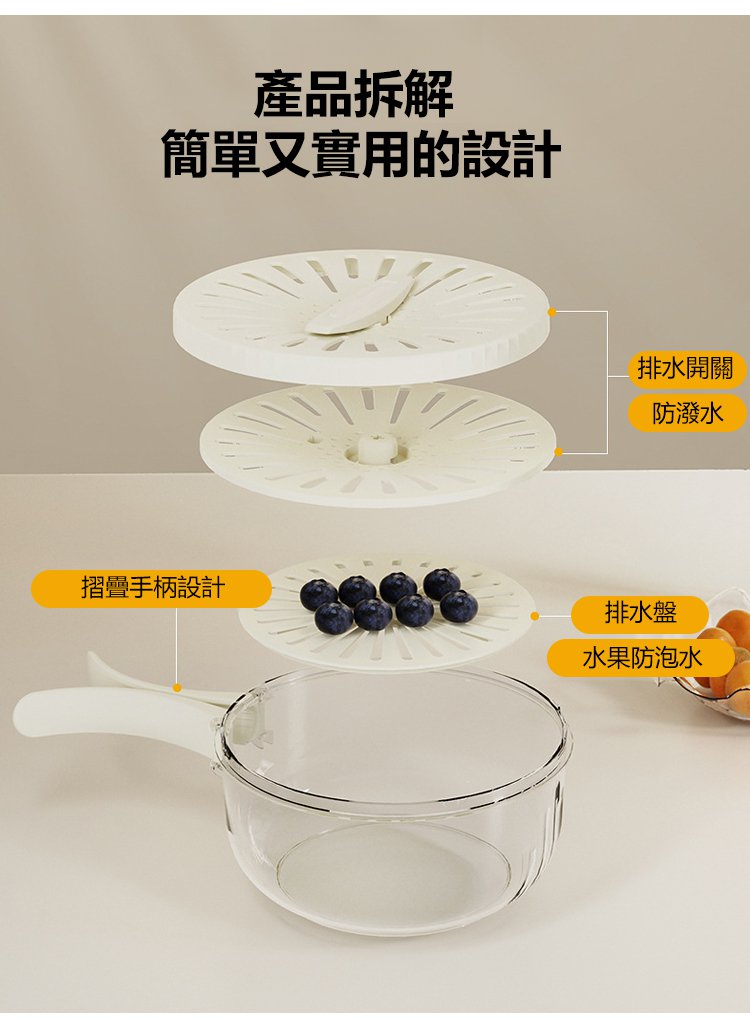 產品拆解
簡單又實用的設計

排水開關
防潑水

摺疊手柄設計

排水盤
水果防泡水