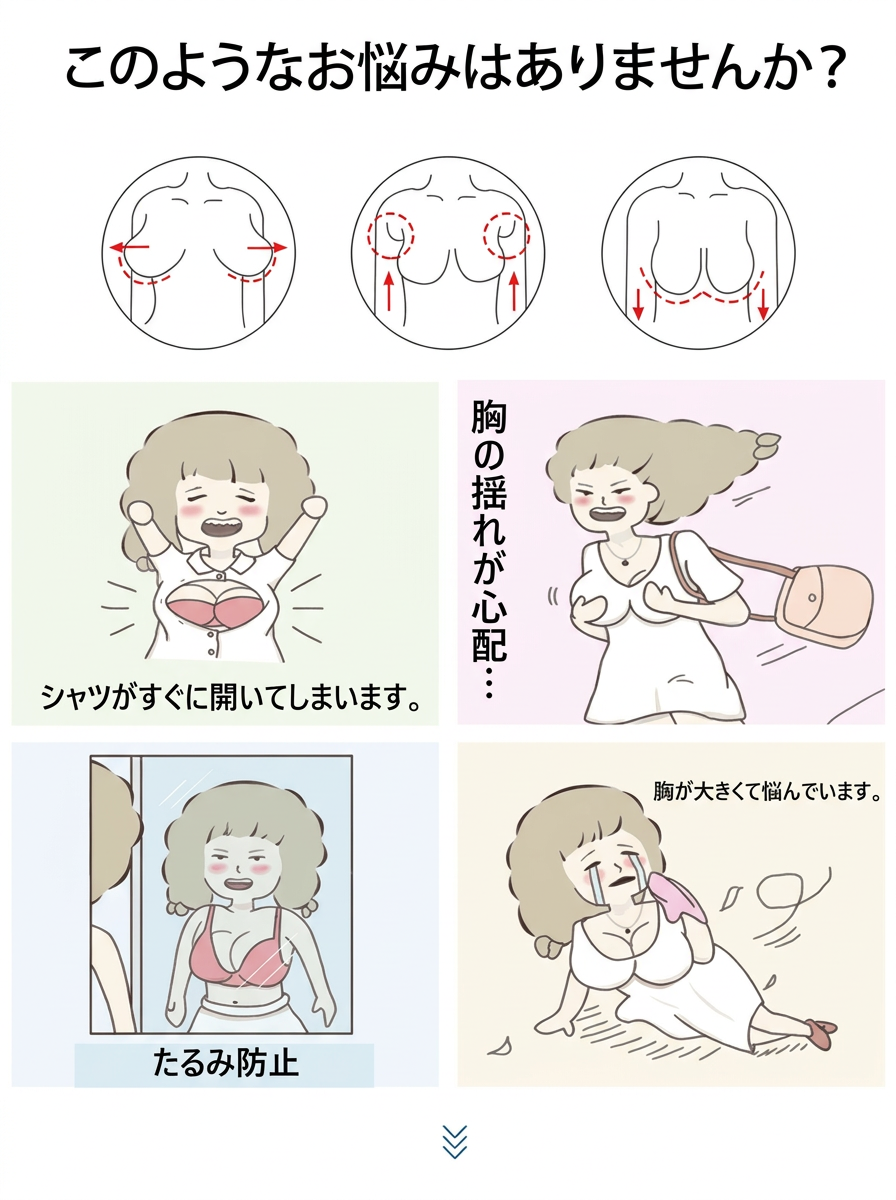 このようなお悩みはありませんか？

シャツがすぐに開いてしまいます。

胸の揺れが心配…

たるみ防止

胸が大きくて悩んでいます。