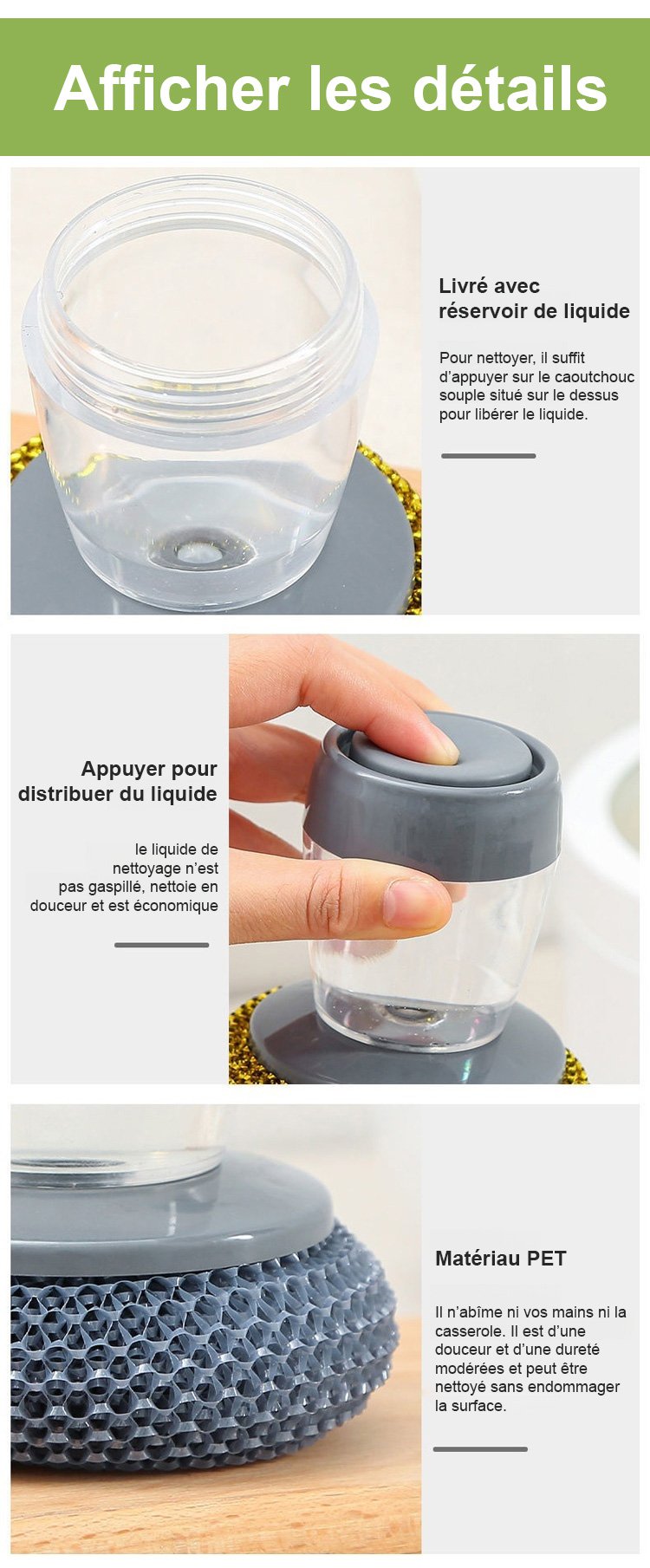 Afficher les détails

Livré avec réservoir de liquide

Pour nettoyer, il suffit d'appuyer sur le caoutchouc souple situé sur le dessus pour libérer le liquide.

Appuyer pour distribuer du liquide

le liquide de nettoyage n'est pas gaspillé, nettoie en douceur et est économique

Matériau PET

Il n'abîme ni vos mains ni la casserole. Il est d'une douceur et d'une dureté modérées et peut être nettoyé sans endommager la surface.