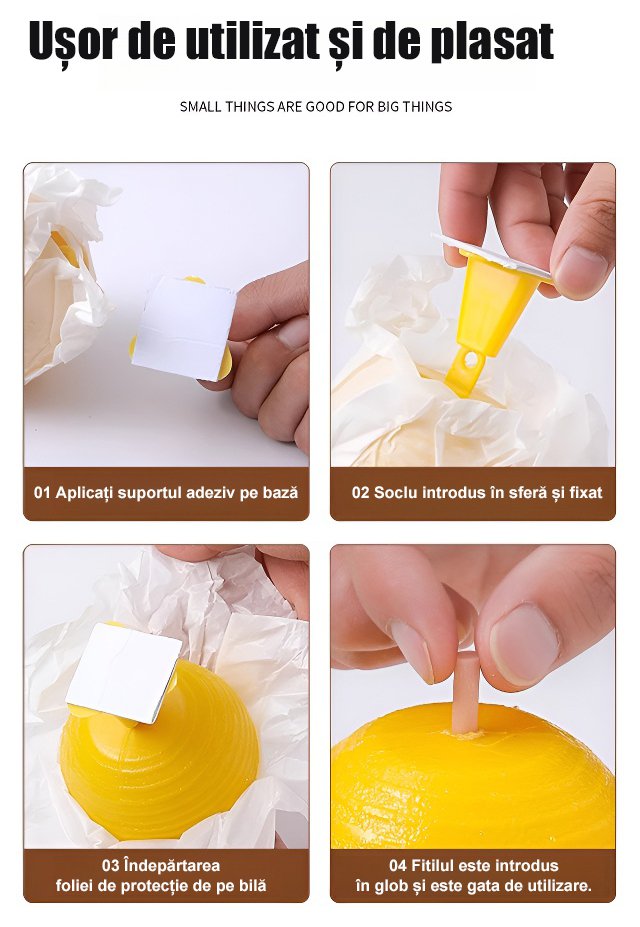 Ușor de utilizat și de plasat

SMALL THINGS ARE GOOD FOR BIG THINGS

01 Aplicați suportul adeziv pe bază

02 Soclu introdus în sferă și fixat

03 Îndepărtarea foliei de protecție de pe bilă

04 Fitilul este introdus în glob și este gata de utilizare.