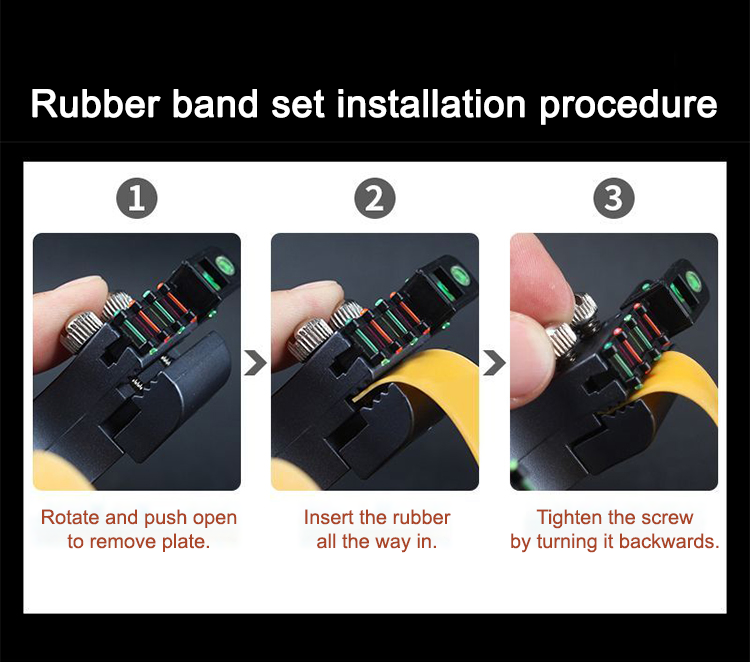 Rubber band set installation procedure

1

Rotate and push open to remove plate.

2

Insert the rubber all the way in.

3

Tighten the screw by turning it backwards.