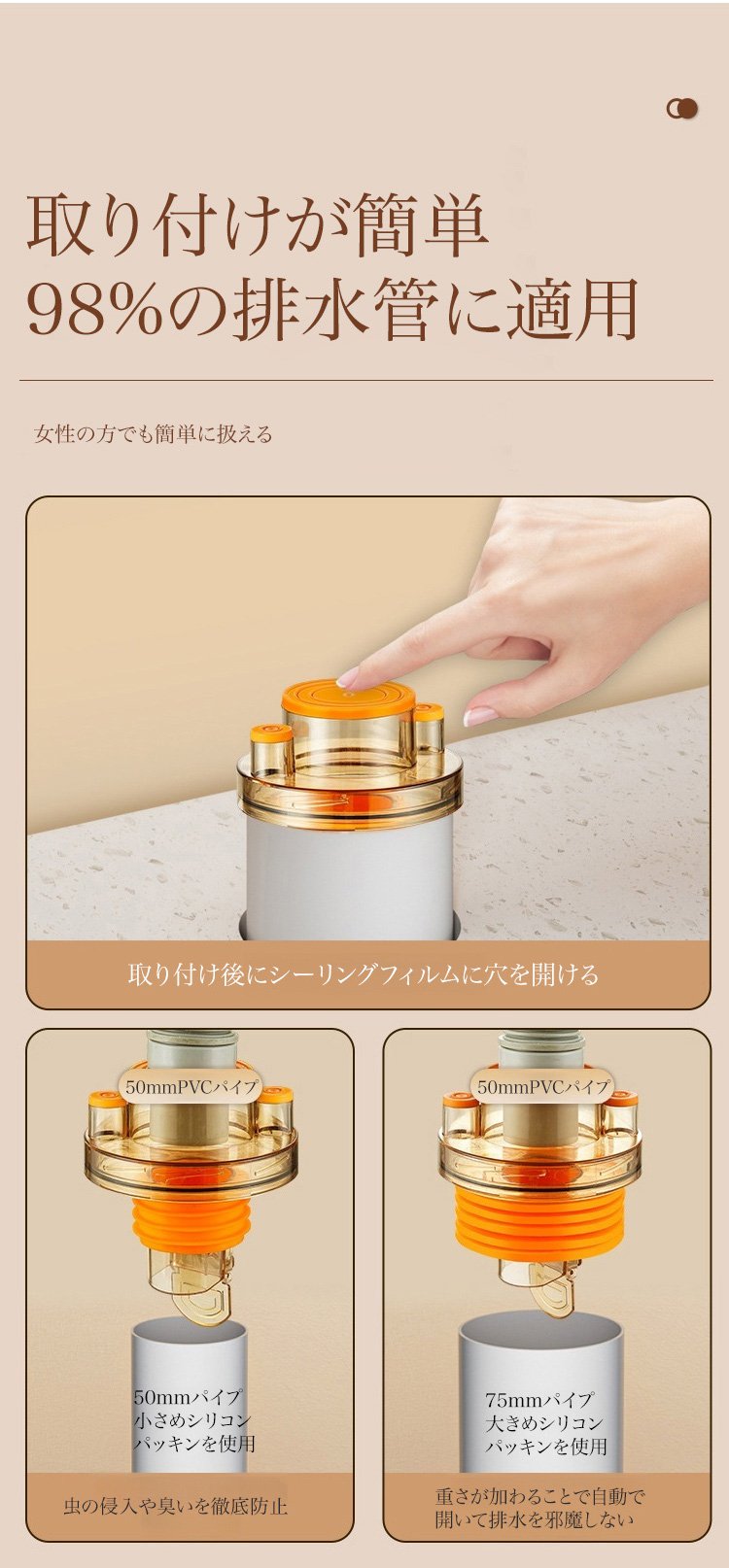 取り付けが簡単
98%の排水管に適用

女性の方でも簡単に扱える

取り付け後にシーリングフィルムに穴を開ける

50mmPVCパイプ

50mmパイプ
小さめシリコン
パッキンを使用

虫の侵入や臭いを徹底防止

50mmPVCパイプ

75mmパイプ
大きめシリコン
パッキンを使用

重さが加わることで自動で
開いて排水を邪魔しない