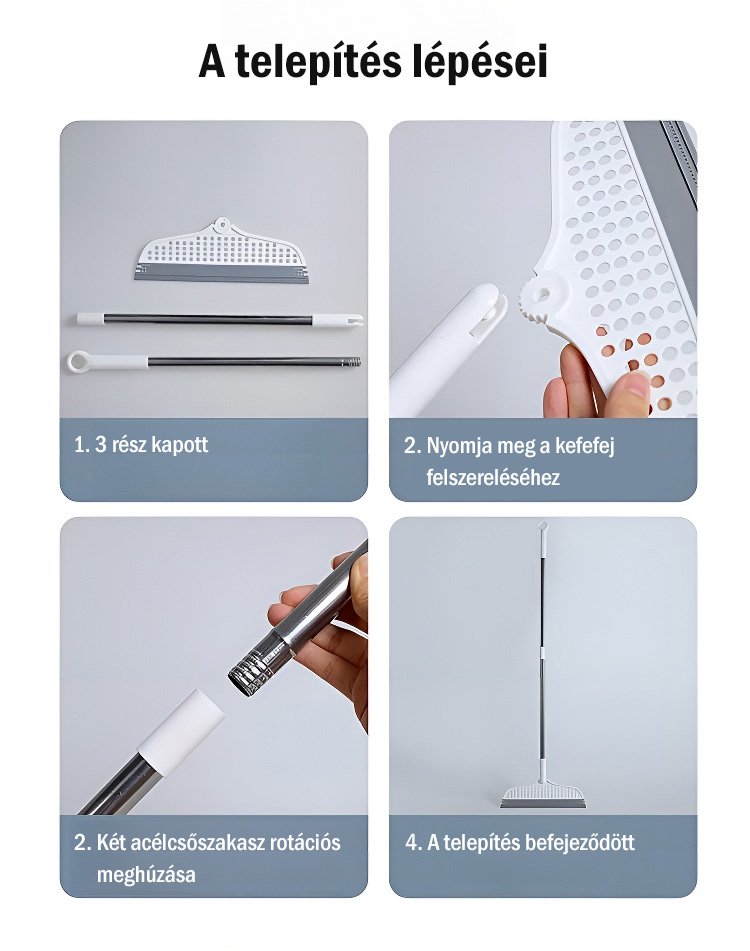 A telepítés lépései

1. 3 rész kapott

2. Nyomja meg a kefefej felszereléséhez

2. Két acélcsőszakasz rotációs meghúzása

4. A telepítés befejeződött