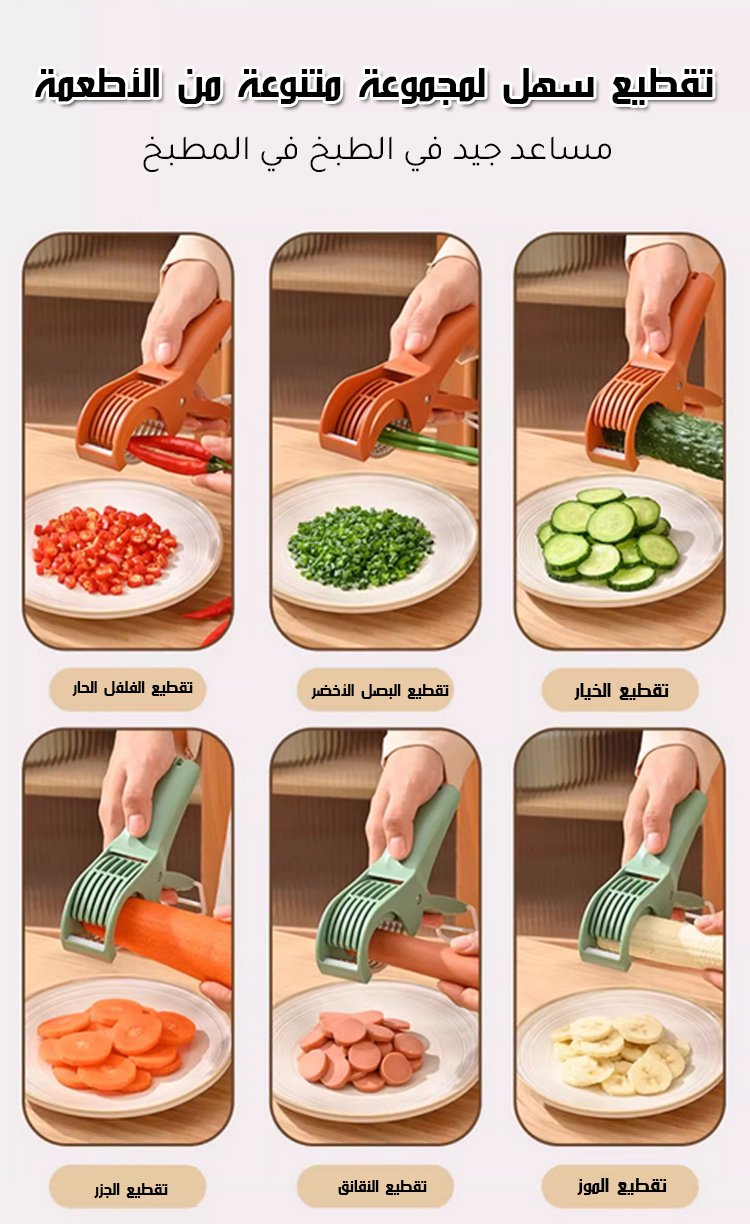 تقطيع سهل لمجموعة متنوعة من الأطعمة

مساعد جيد في الطبخ في المطبخ

تقطيع الخيار

تقطيع البصل الأخضر

تقطيع الفلفل الحار

تقطيع الموز

تقطيع النقانق

تقطيع الجزر