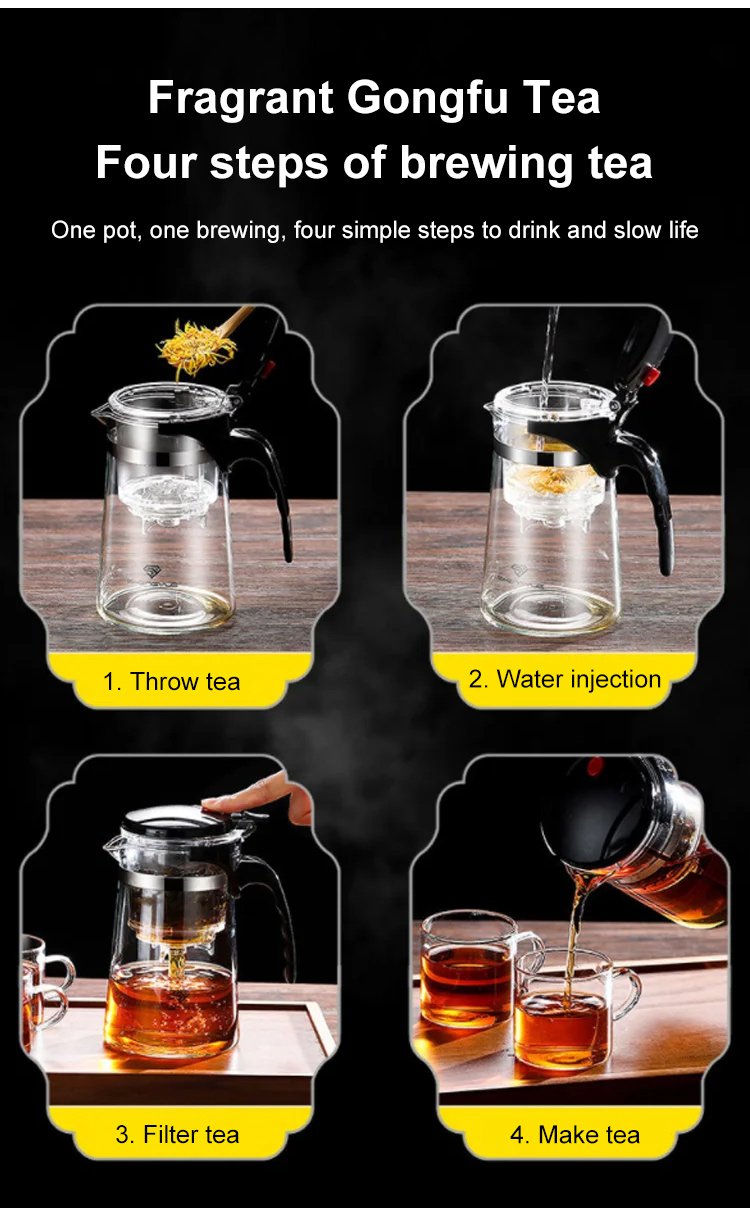 Fragrant Gongfu Tea
Four steps of brewing tea

One pot, one brewing, four simple steps to drink and slow life

1. Throw tea

2. Water injection

3. Filter tea

4. Make tea