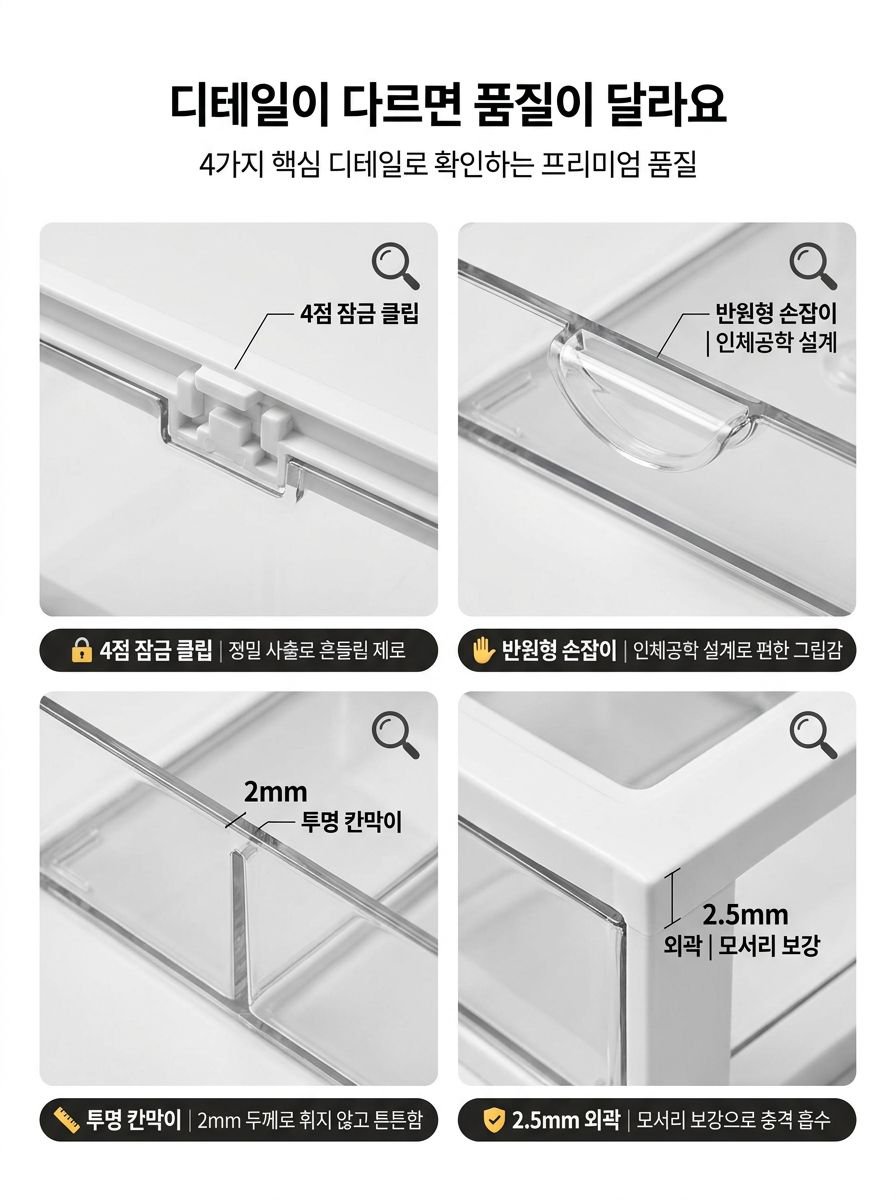 디테일이 다르면 품질이 달라요

4가지 핵심 디테일로 확인하는 프리미엄 품질

4점 잠금 클립

4점 잠금 클립 | 정밀 사출로 흔들림 제로

반원형 손잡이
| 인체공학 설계

반원형 손잡이 | 인체공학 설계로 편한 그립감

2mm
투명 칸막이

투명 칸막이 | 2mm 두께로 휘지 않고 튼튼함

2.5mm
외곽 | 모서리 보강

2.5mm 외곽 | 모서리 보강으로 충격 흡수