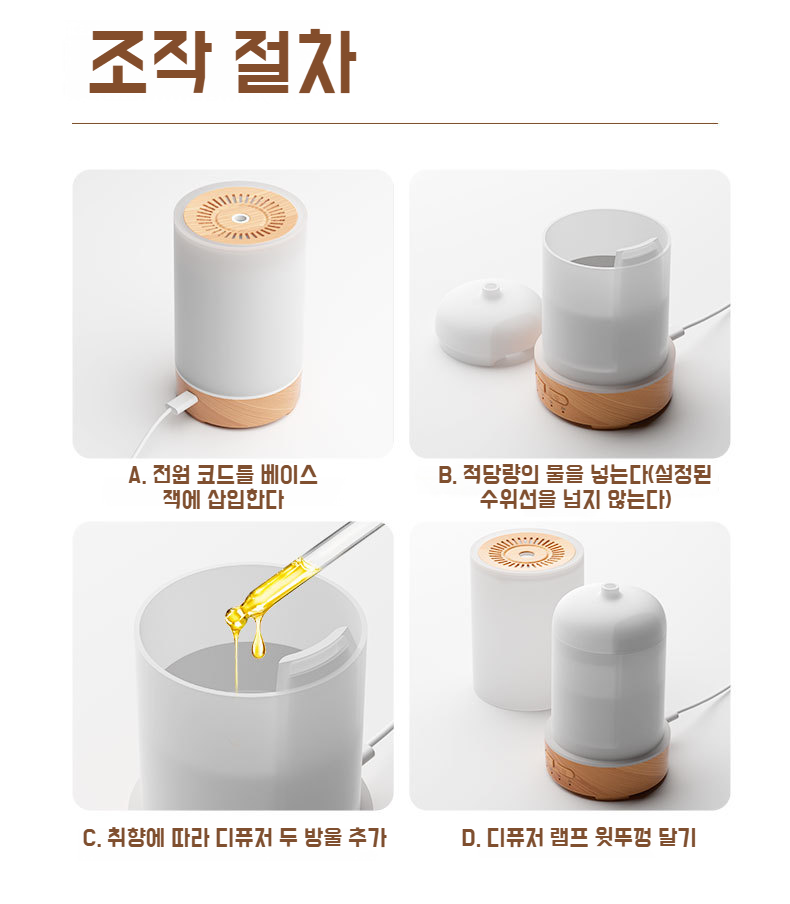 조작 절차

A. 전원 코드를 베이스 잭에 삽입한다

B. 적당량의 물을 넣는다(설정된 수위선을 넘지 않는다)

C. 취향에 따라 디퓨저 두 방울 추가

D. 디퓨저 램프 윗뚜껑 닫기