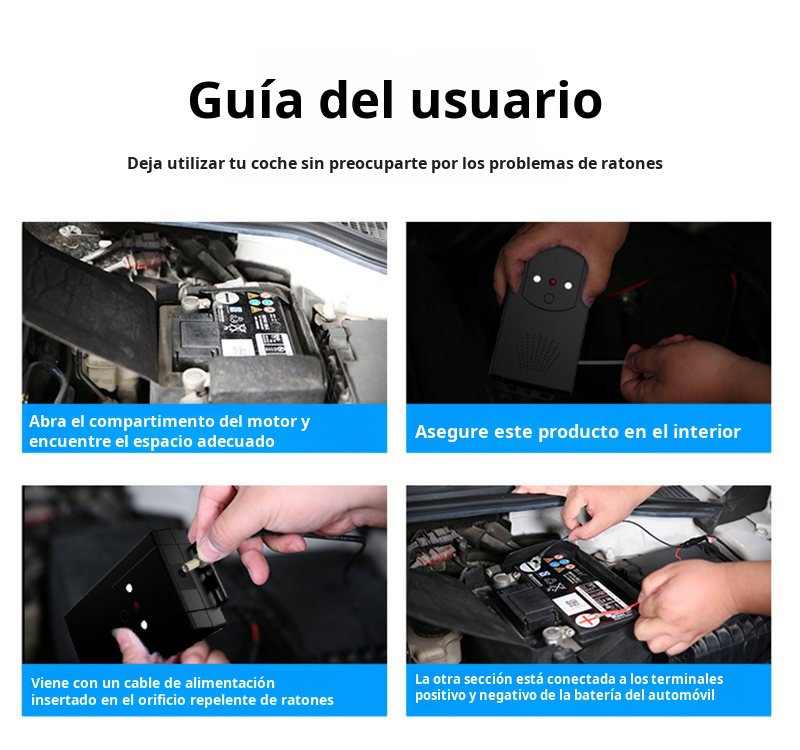 Guía del usuario

Deja utilizar tu coche sin preocuparte por los problemas de ratones

Abra el compartimento del motor y encuentre el espacio adecuado

Asegure este producto en el interior

Viene con un cable de alimentación insertado en el orificio repelente de ratones

La otra sección está conectada a los terminales positivo y negativo de la batería del automóvil