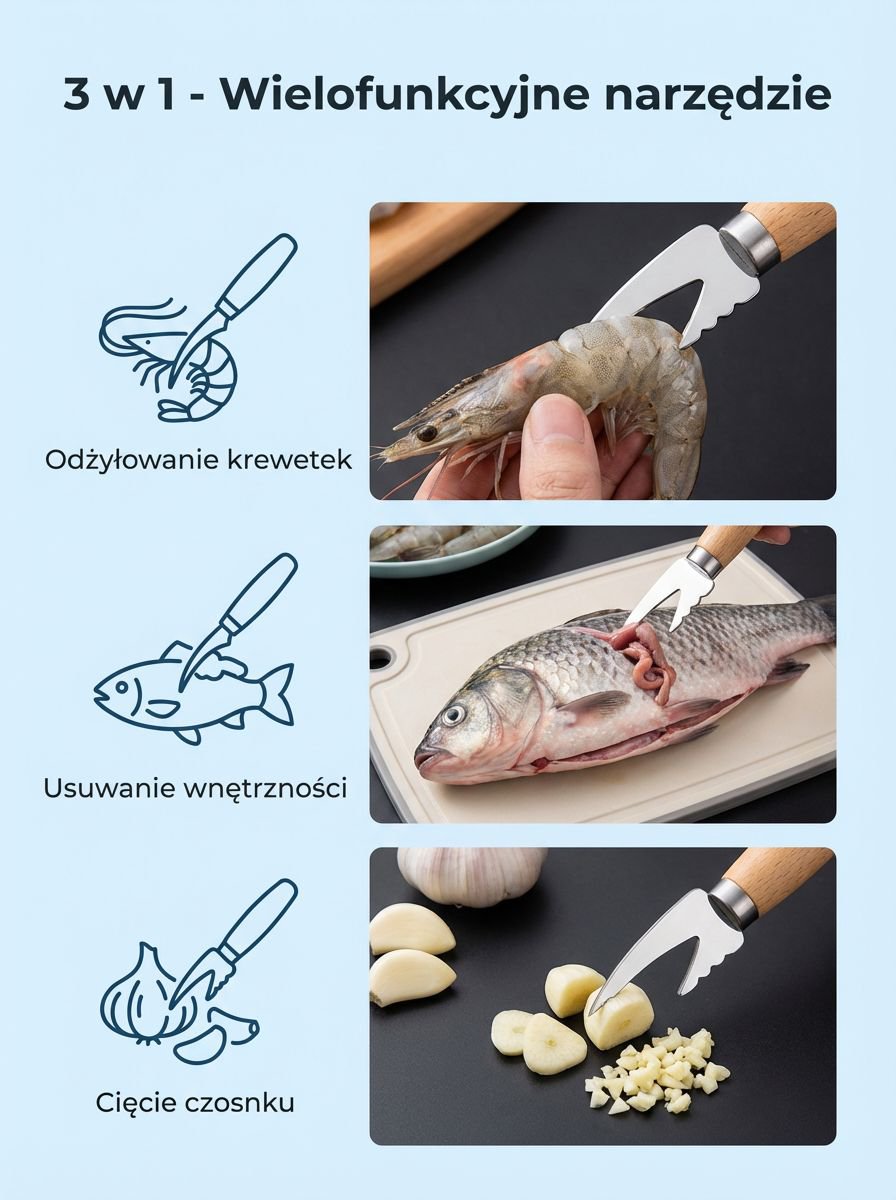 3 w 1 - Wielofunkcyjne narzędzie

Odżyłowanie krewetek

Usuwanie wnętrzności

Cięcie czosnku