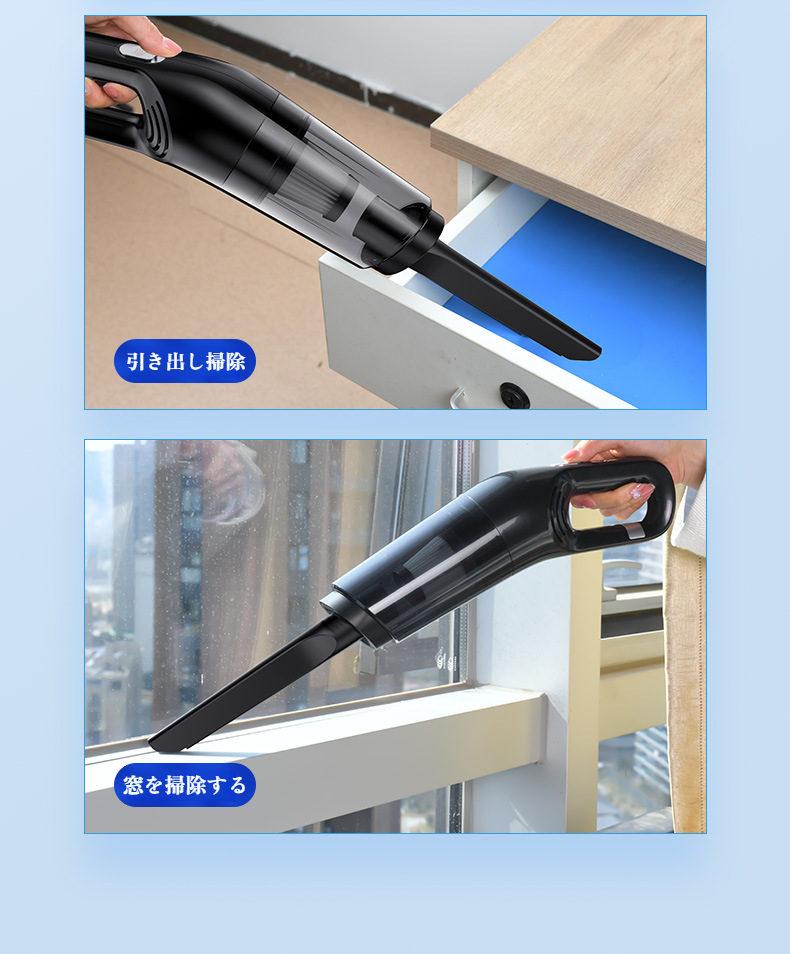 引き出し掃除

窓を掃除する