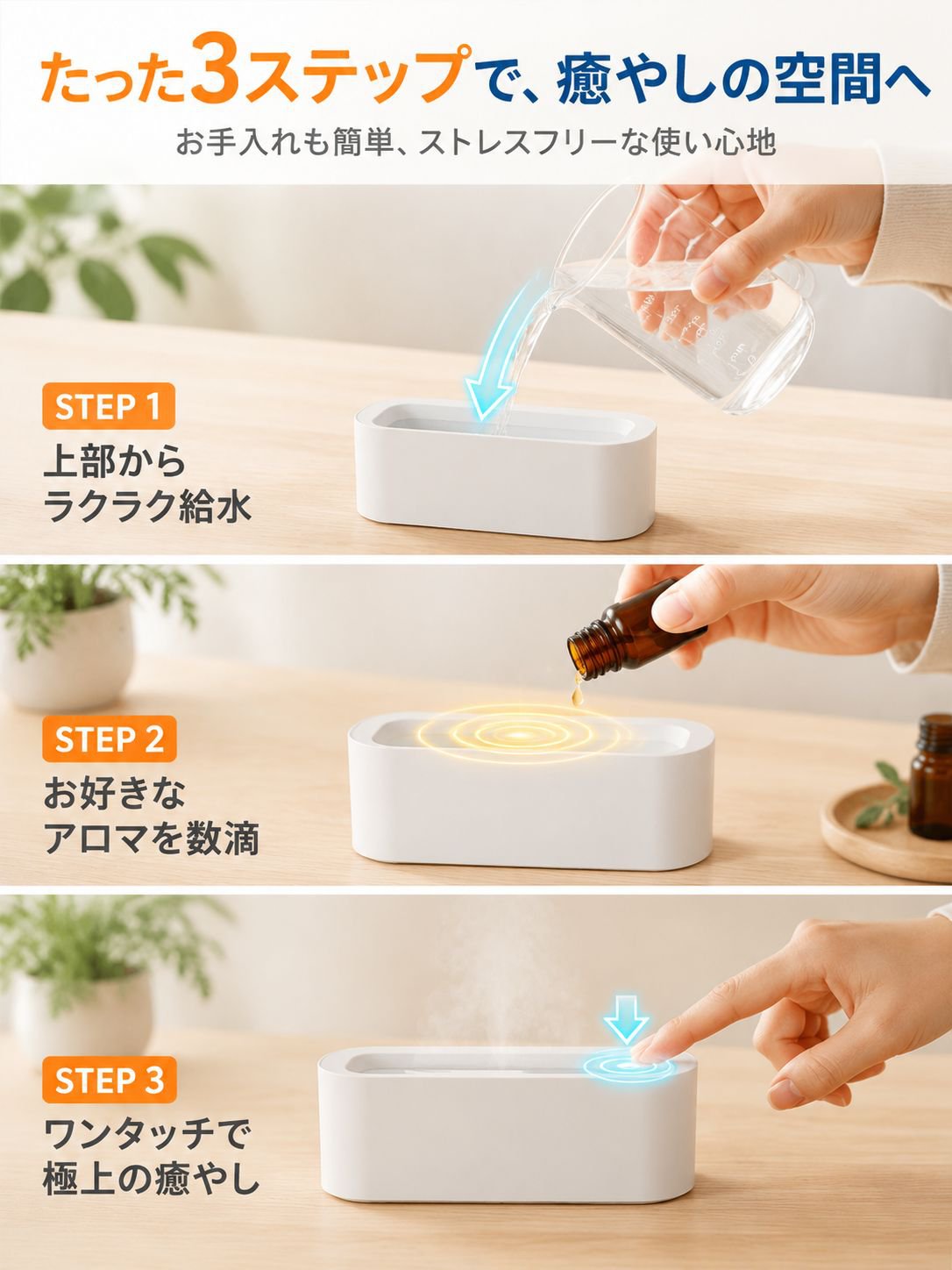 たった3ステップで、癒やしの空間へ

お手入れも簡単、ストレスフリーな使い心地

STEP 1

上部から
ラクラク給水

STEP 2

お好きな
アロマを数滴

STEP 3

ワンタッチで
極上の癒やし