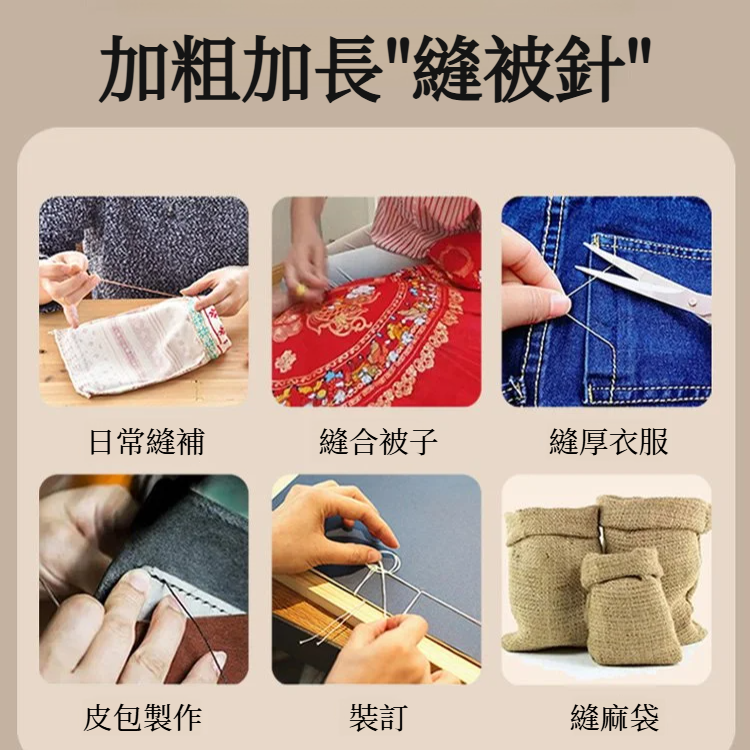 加粗加長"縫被針"

日常縫補

縫合被子

縫厚衣服

皮包製作

裝訂

縫麻袋