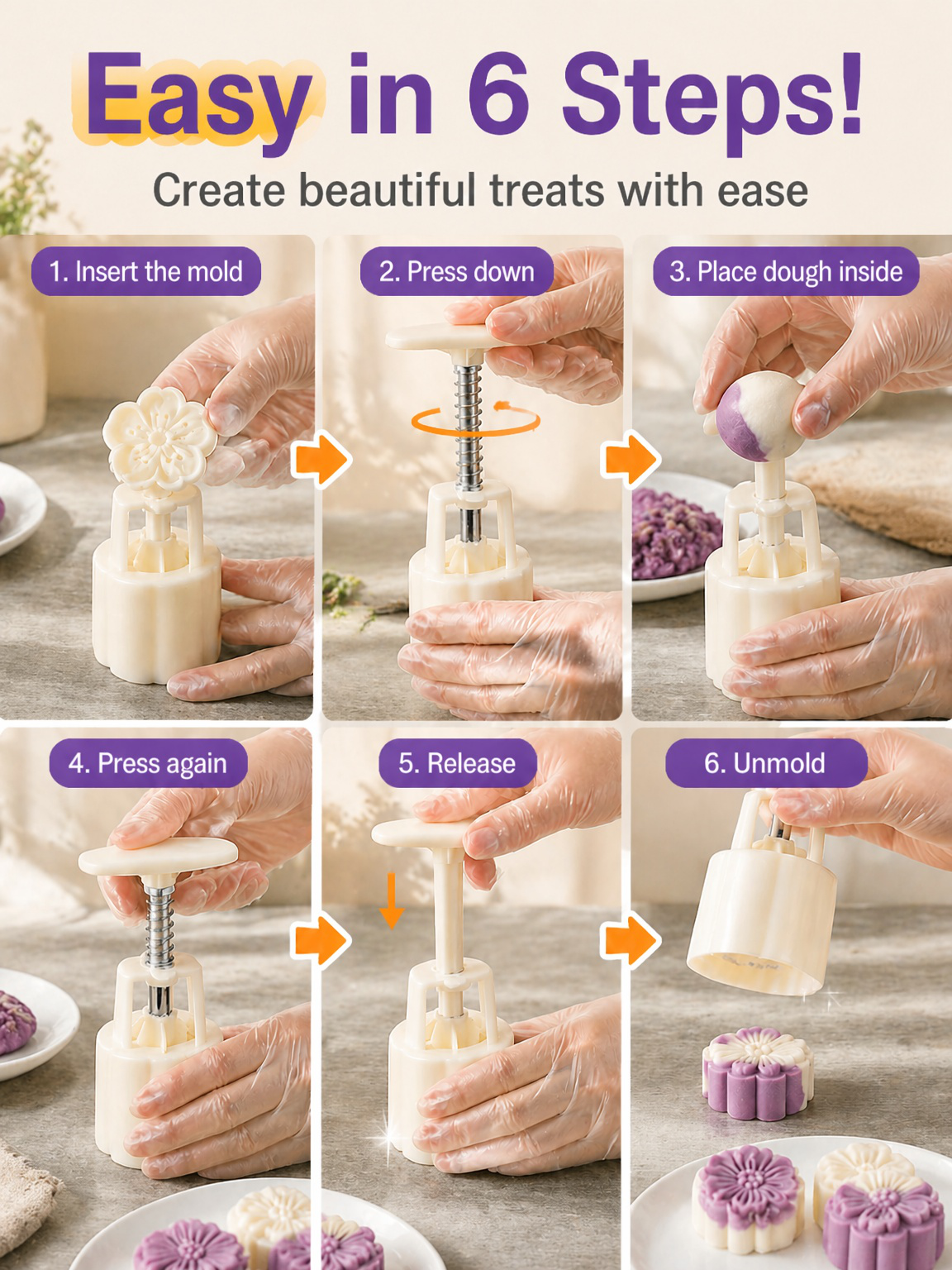 Easy in 6 Steps!
Create beautiful treats with ease

1. Insert the mold

2. Press down

3. Place dough inside

4. Press again

5. Release

6. Unmold