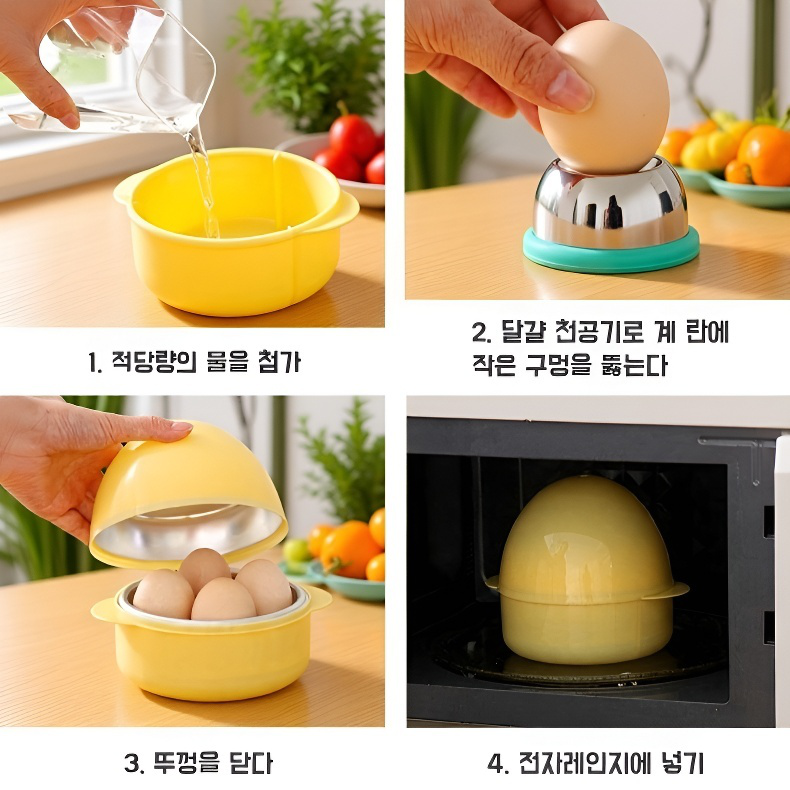 1. 적당량의 물을 첨가

2. 달걀 천공기로 계 란에 작은 구멍을 뚫는다

3. 뚜껑을 닫다

4. 전자레인지에 넣기