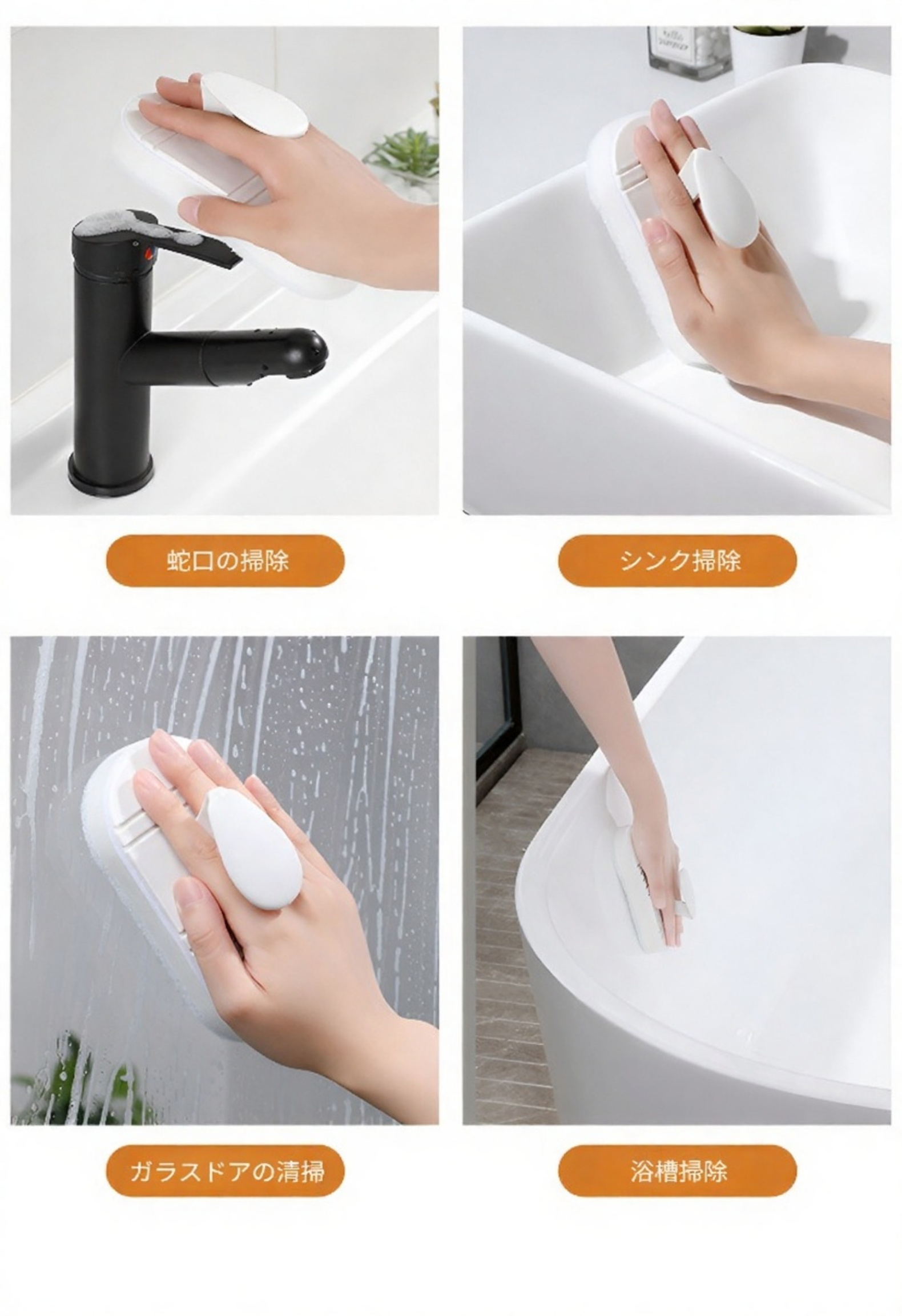 蛇口の掃除

シンク掃除

ガラスドアの清掃

浴槽掃除