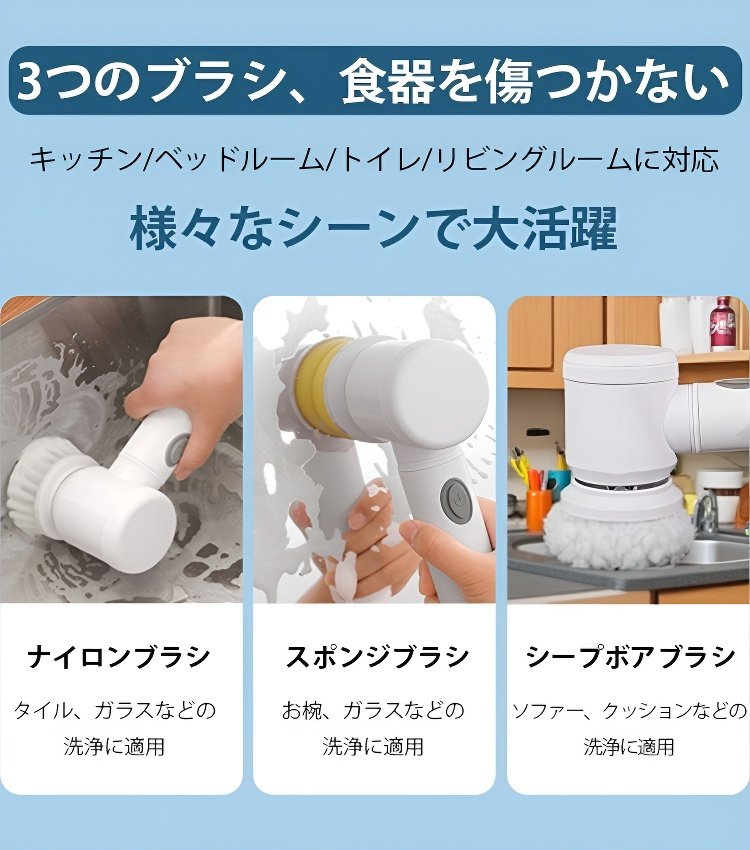 3つのブラシ、食器を傷つかない

キッチン/ベッドルーム/トイレ/リビングルームに対応

様々なシーンで大活躍

ナイロンブラシ

タイル、ガラスなどの洗浄に適用

スポンジブラシ

お椀、ガラスなどの洗浄に適用

シープボアブラシ

ソファー、クッションなどの洗浄に適用