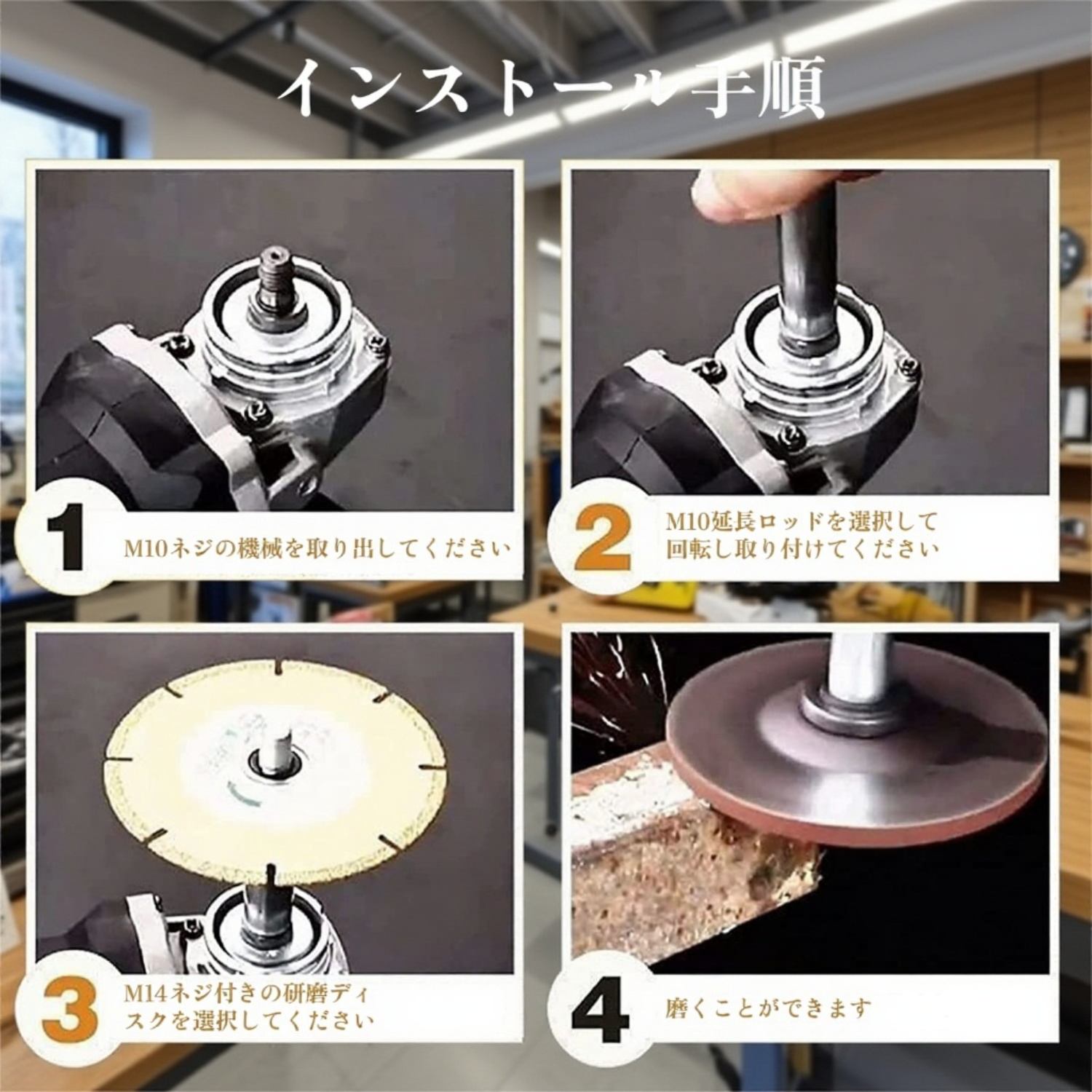 インストール手順

1
M10ネジの機械を取り出してください

2
M10延長ロッドを選択して回転し取り付けてください

3
M14ネジ付きの研磨ディスクを選択してください

4
磨くことができます