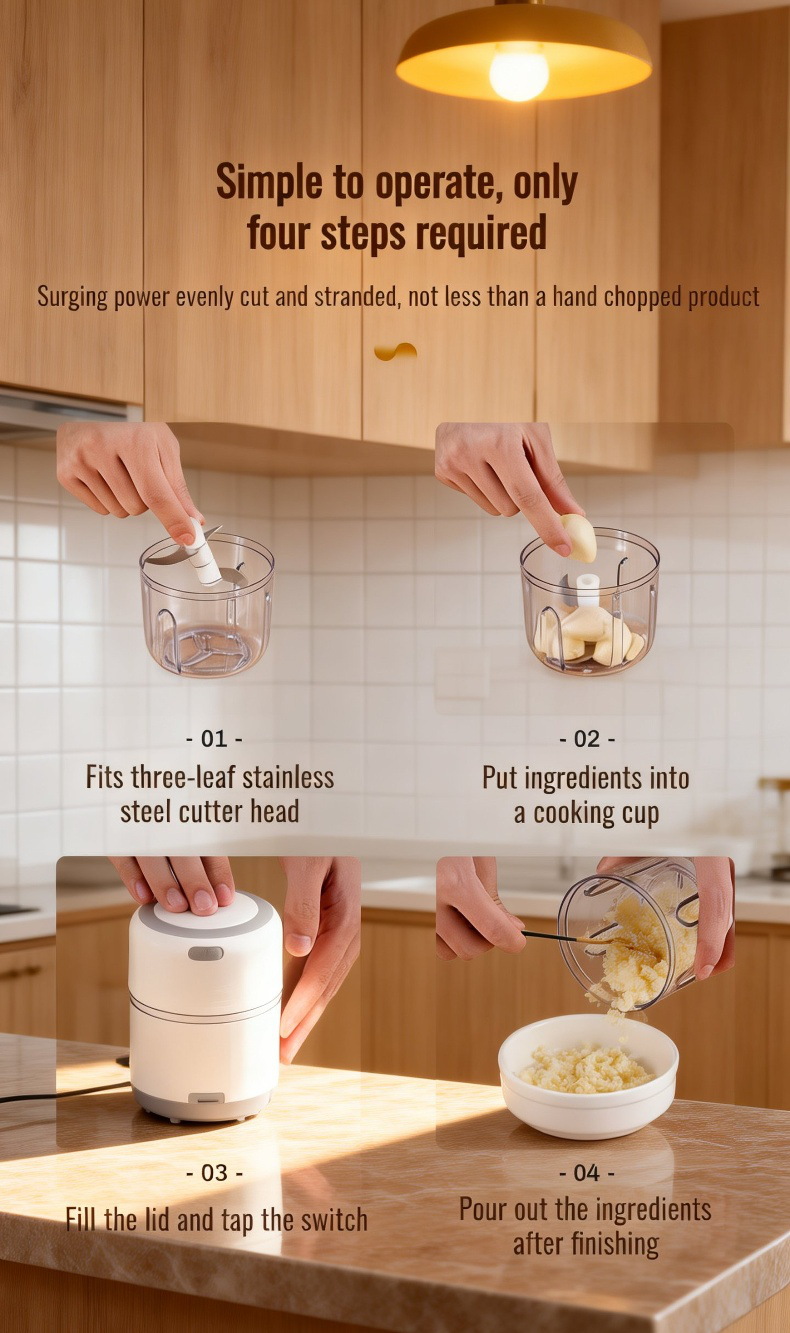 Simple to operate, only four steps required

Surging power evenly cut and stranded, not less than a hand chopped product

- 01 -
Fits three-leaf stainless steel cutter head

- 02 -
Put ingredients into a cooking cup

- 03 -
Fill the lid and tap the switch

- 04 -
Pour out the ingredients after finishing