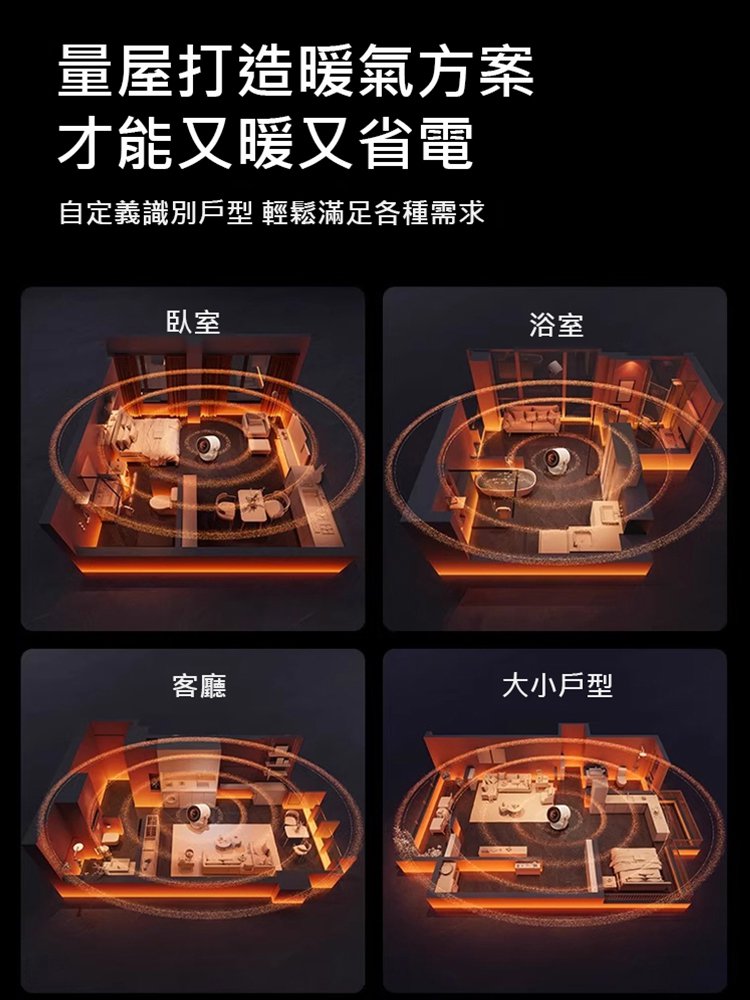 量屋打造暖氣方案
才能又暖又省電

自定義識別戶型 輕鬆滿足各種需求

臥室

浴室

客廳

大小戶型