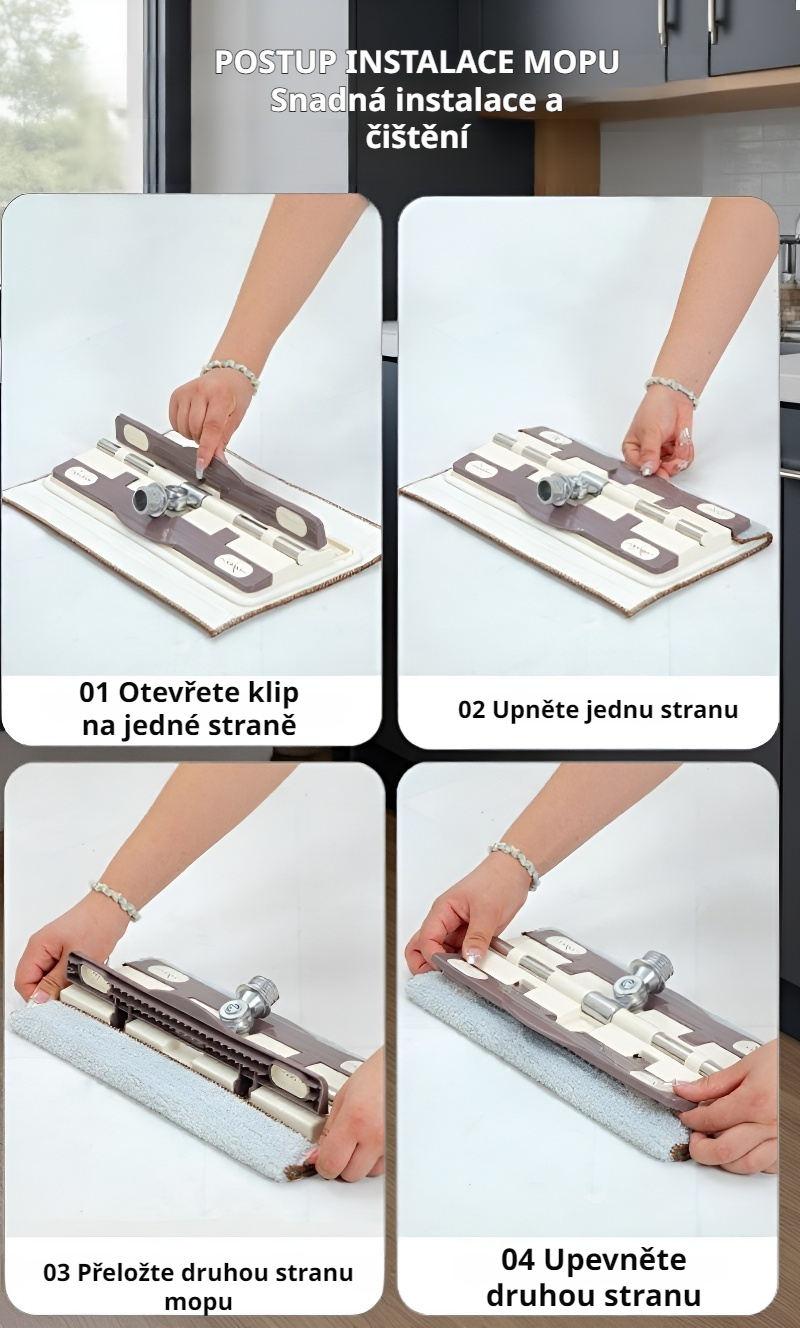 POSTUP INSTALACE MOPU
Snadná instalace a čištění

01 Otevřete klip na jedné straně

02 Upněte jednu stranu

03 Přeložte druhou stranu mopu

04 Upevněte druhou stranu