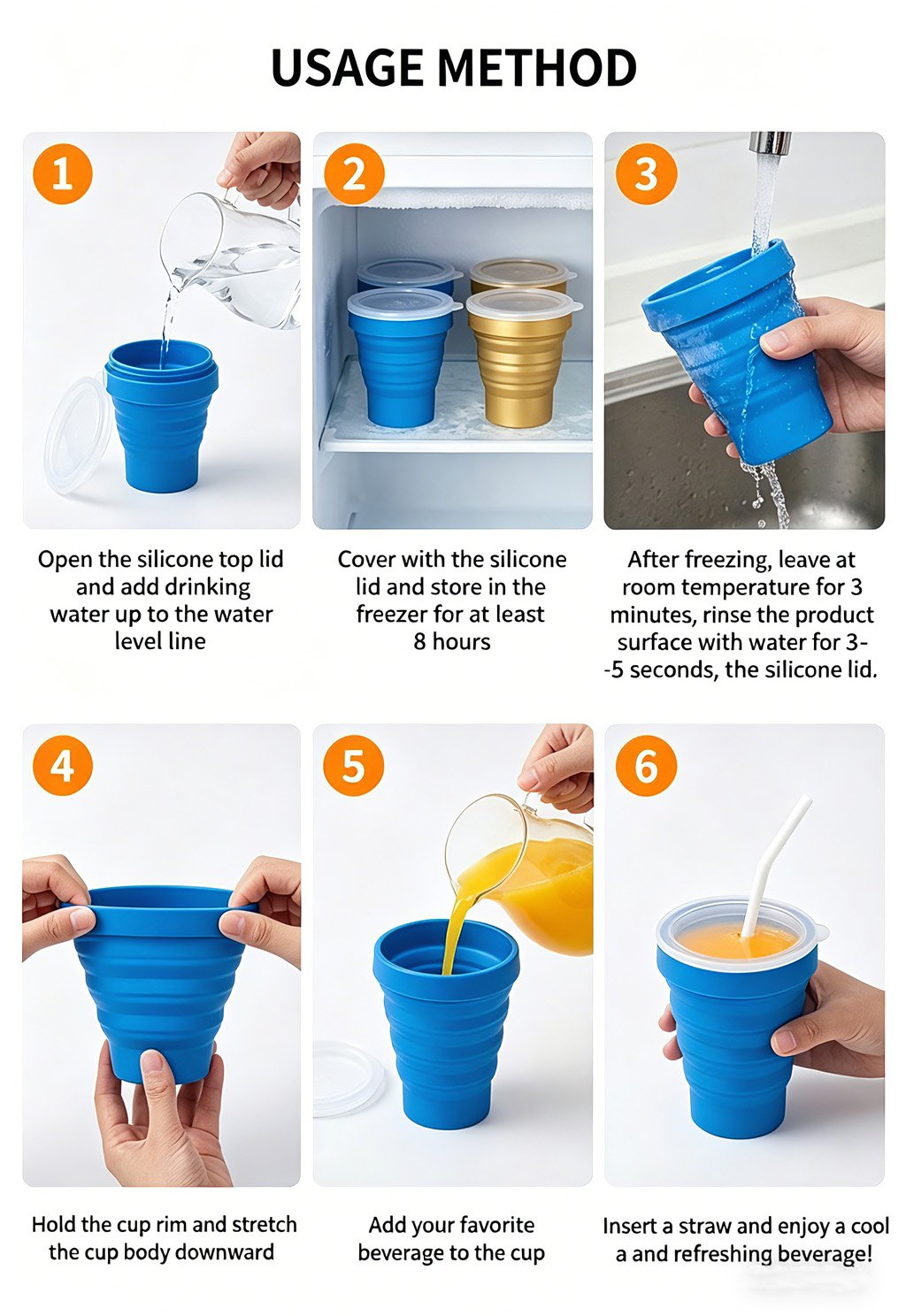 USAGE METHOD

1

Open the silicone top lid and add drinking water up to the water level line

2

Cover with the silicone lid and store in the freezer for at least 8 hours

3

After freezing, leave at room temperature for 3 minutes, rinse the product surface with water for 3--5 seconds, the silicone lid.

4

Hold the cup rim and stretch the cup body downward

5

Add your favorite beverage to the cup

6

Insert a straw and enjoy a cool a and refreshing beverage!