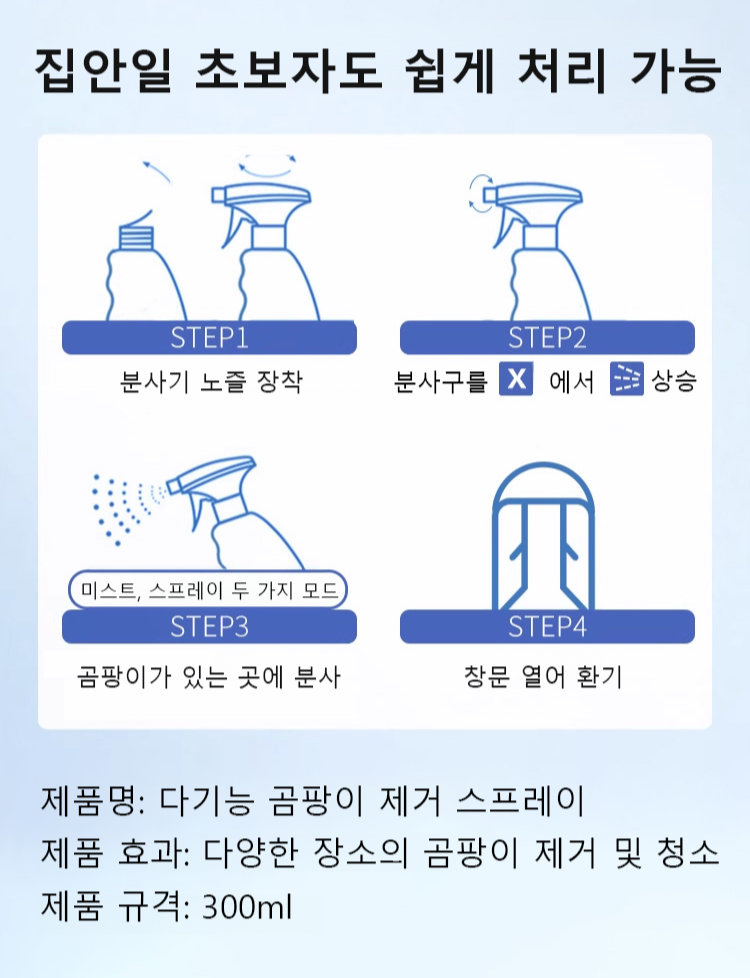 집안일 초보자도 쉽게 처리 가능

STEP1
분사기 노즐 장착

STEP2
분사구를 X 에서 상승

미스트, 스프레이 두 가지 모드
STEP3
곰팡이가 있는 곳에 분사

STEP4
창문 열어 환기

제품명: 다기능 곰팡이 제거 스프레이
제품 효과: 다양한 장소의 곰팡이 제거 및 청소
제품 규격: 300ml