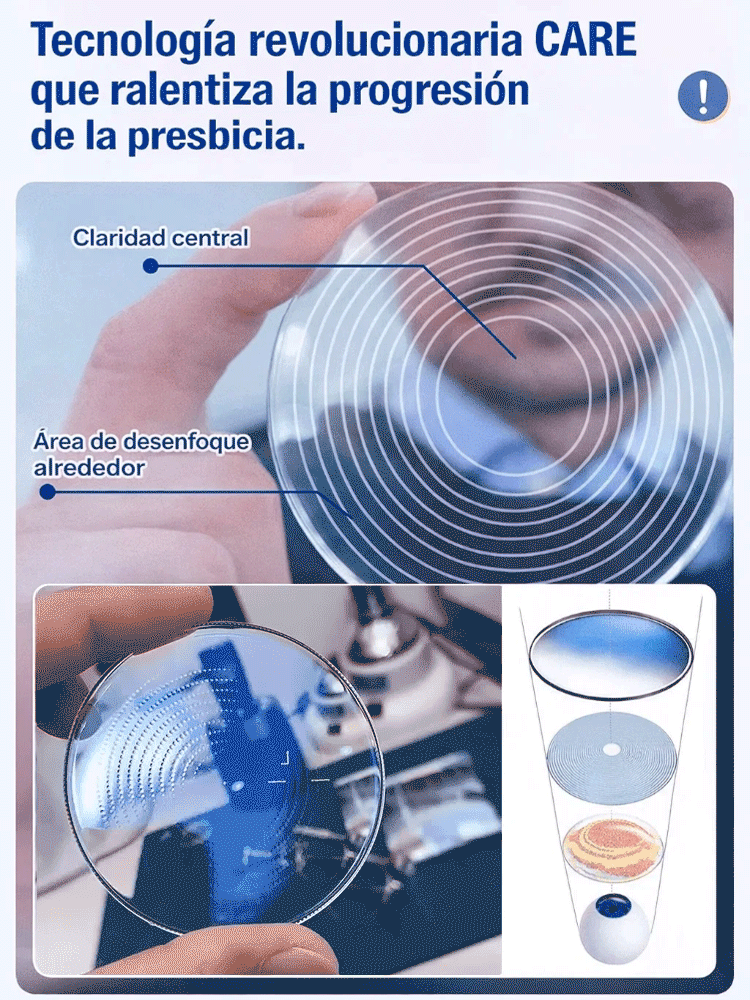 Tecnología revolucionaria CARE que ralentiza la progresión de la presbicia.

!

Claridad central

Área de desenfoque alrededor