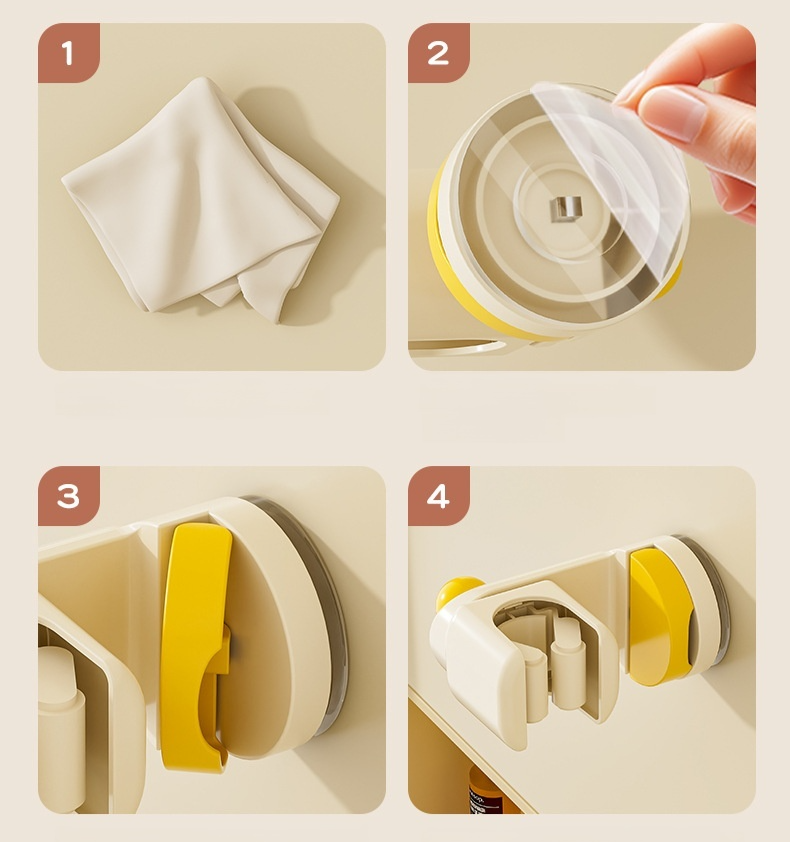 1

2

3

4