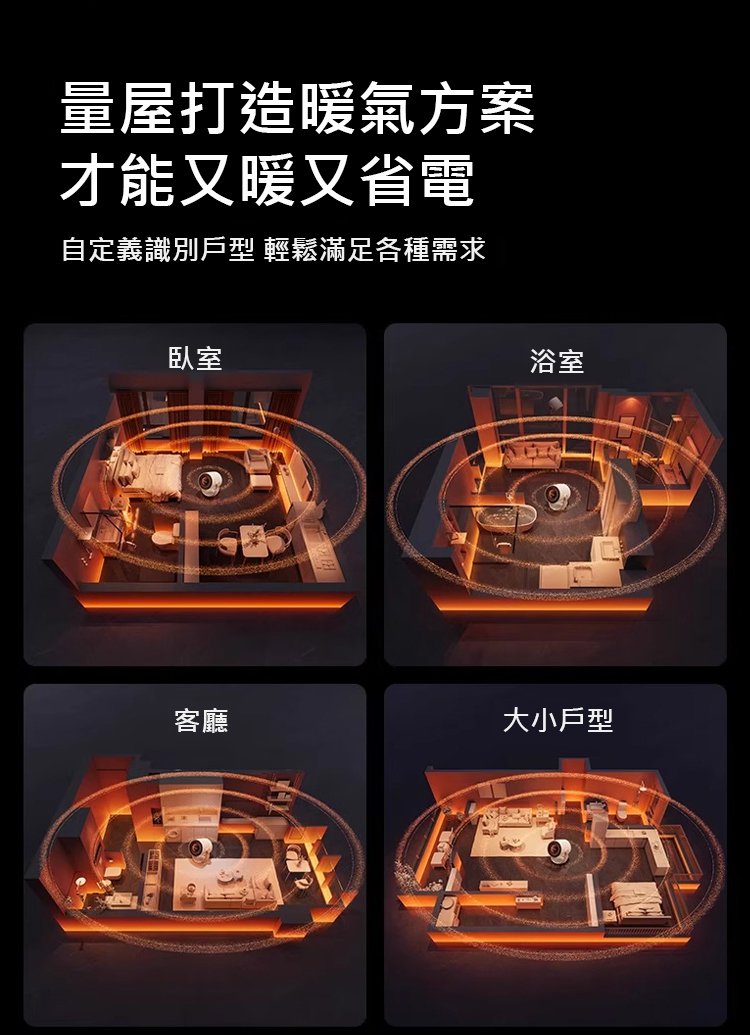 量屋打造暖氣方案
才能又暖又省電

自定義識別戶型 輕鬆滿足各種需求

臥室

浴室

客廳

大小戶型