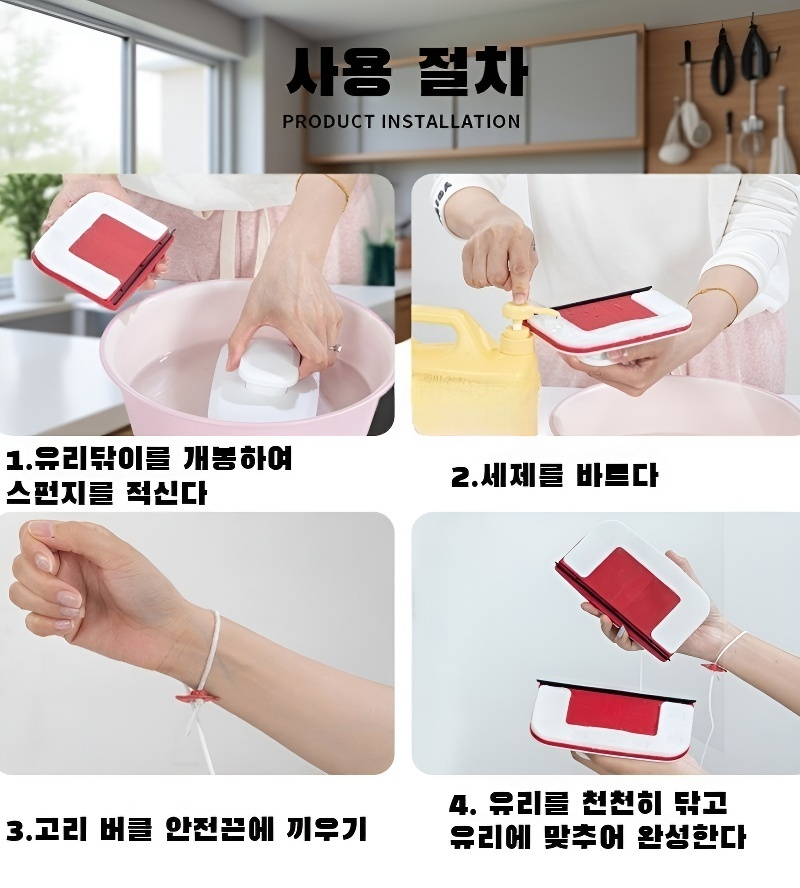 사용 절차
PRODUCT INSTALLATION

1.유리닦이를 개봉하여 스펀지를 적신다

2.세제를 바르다

3.고리 버클 안전끈에 끼우기

4. 유리를 천천히 닦고 유리에 맞추어 완성한다