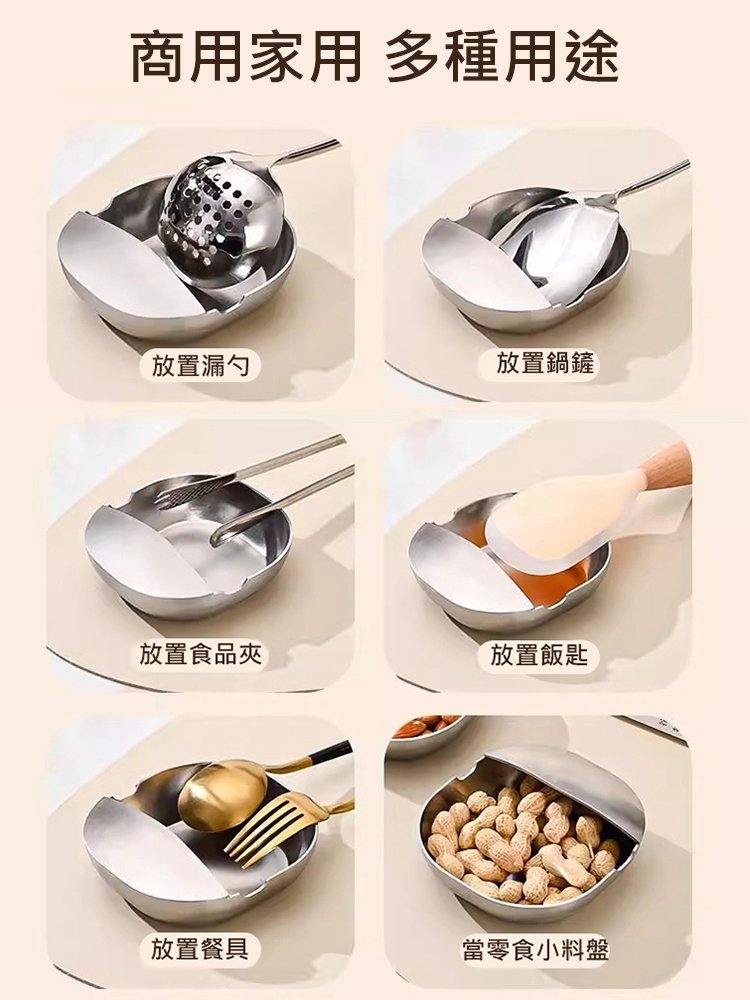 商用家用 多種用途

放置漏勺

放置鍋鏟

放置食品夾

放置飯匙

放置餐具

當零食小料盤