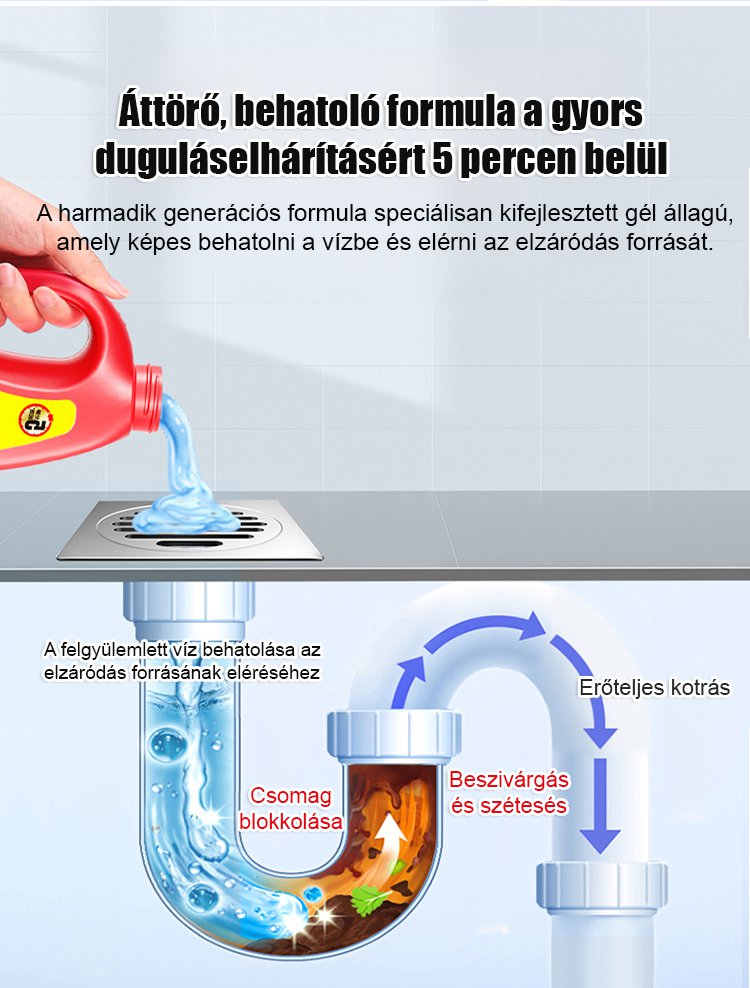 Áttörő, behatoló formula a gyors duguláselhárításért 5 percen belül

A harmadik generációs formula speciálisan kifejlesztett gél állagú, amely képes behatolni a vízbe és elérni az elzáródás forrását.

A felgyülemlett víz behatolása az elzáródás forrásának eléréséhez

Erőteljes kotrás

Csomag blokkolása

Beszivárgás és szétesés