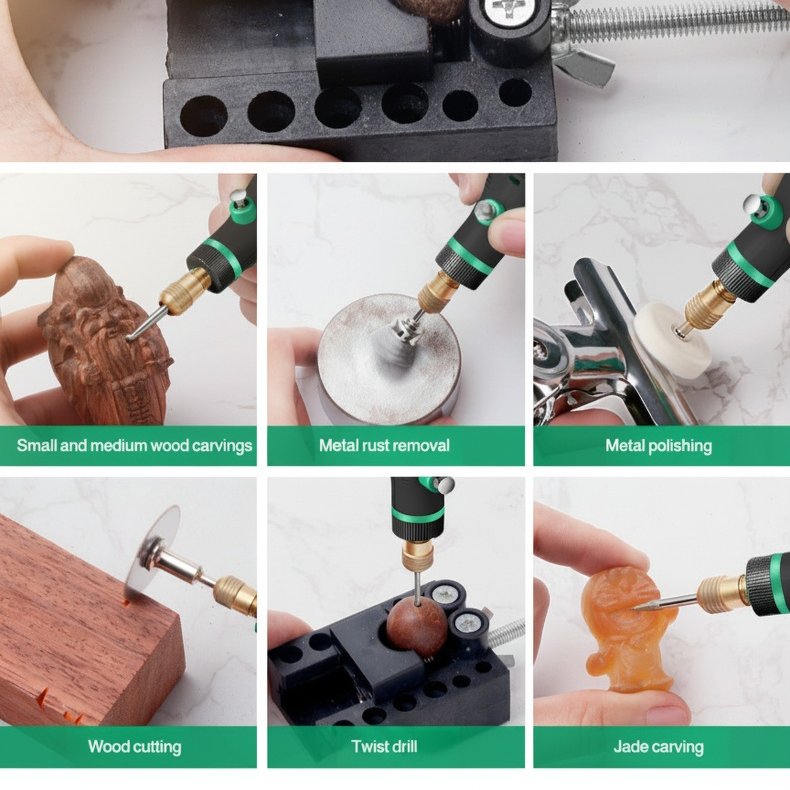 Small and medium wood carvings

Metal rust removal

Metal polishing

Wood cutting

Twist drill

Jade carving