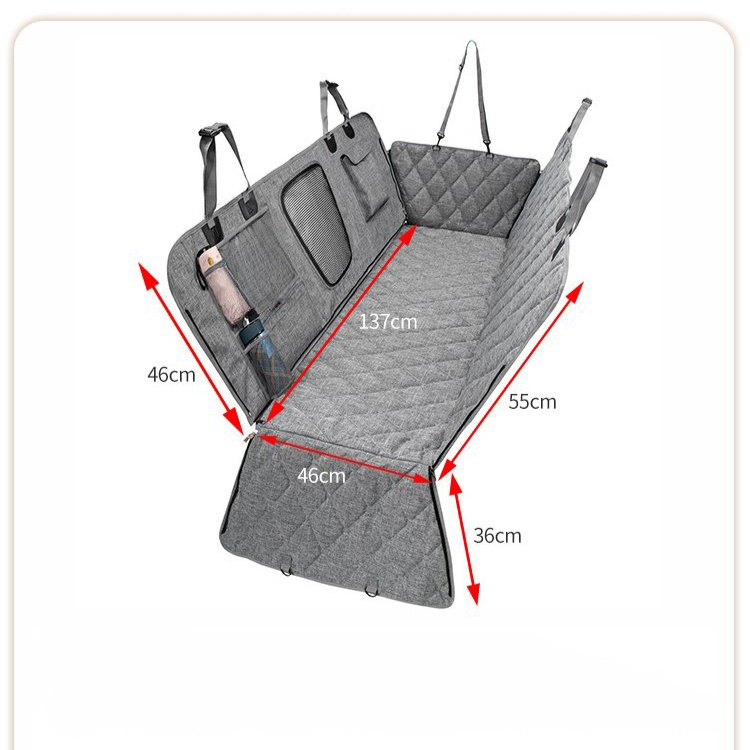 137cm

46cm

55cm

46cm

36cm