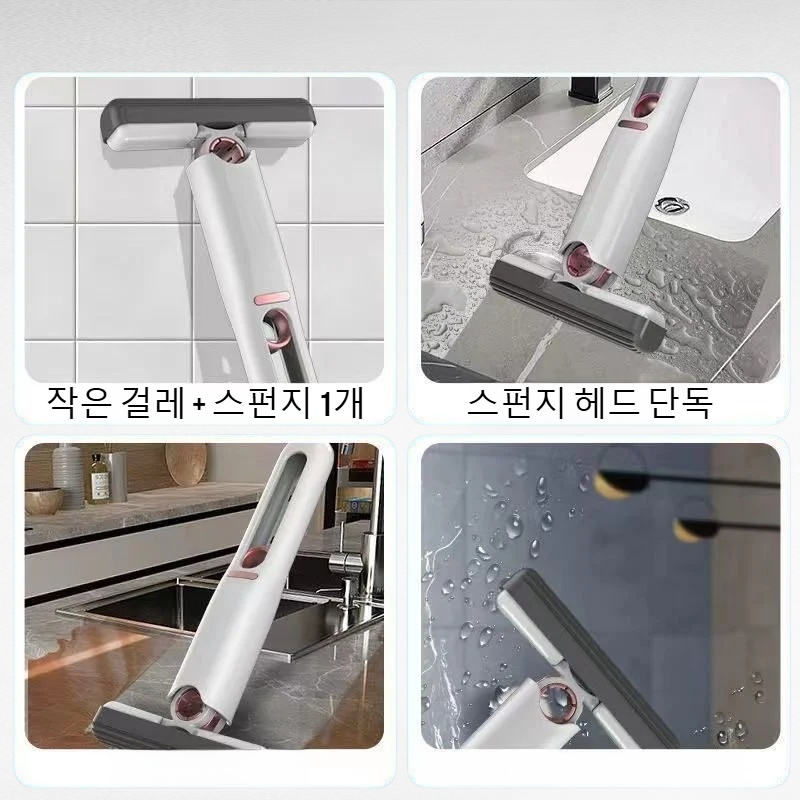 작은 걸레 + 스펀지 1개

스펀지 헤드 단독