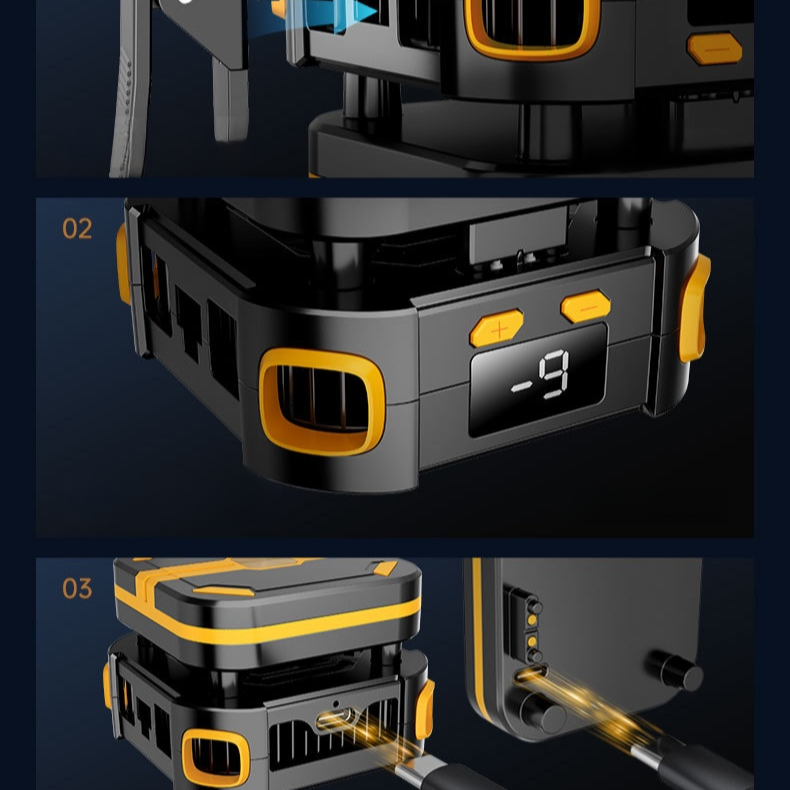 02

+ −

-9

03