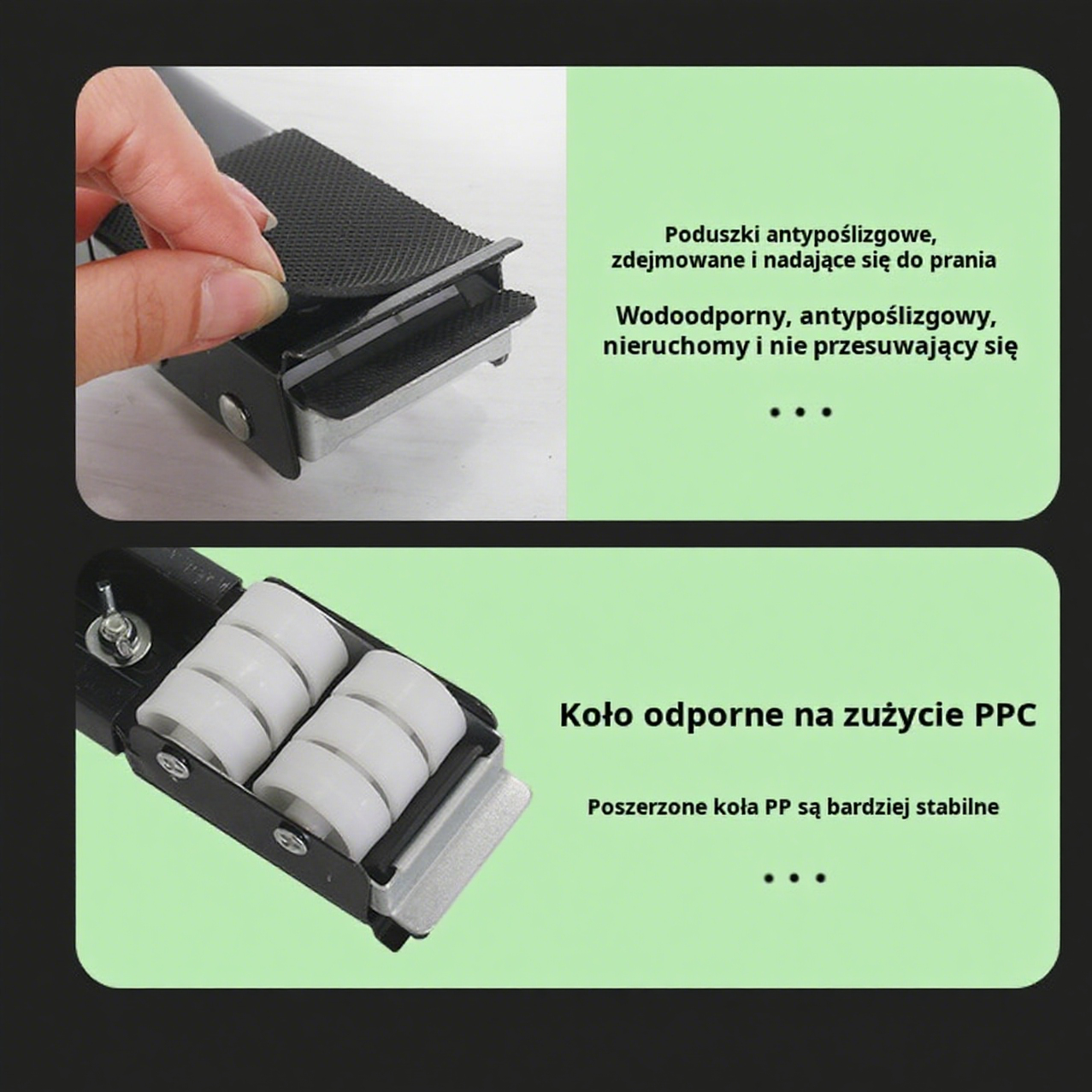 Poduszki antypoślizgowe, zdejmowane i nadające się do prania

Wodoodporny, antypoślizgowy, nieruchomy i nie przesuwający się

• • •

Koło odporne na zużycie PPC

Poszerzone koła PP są bardziej stabilne

• • •