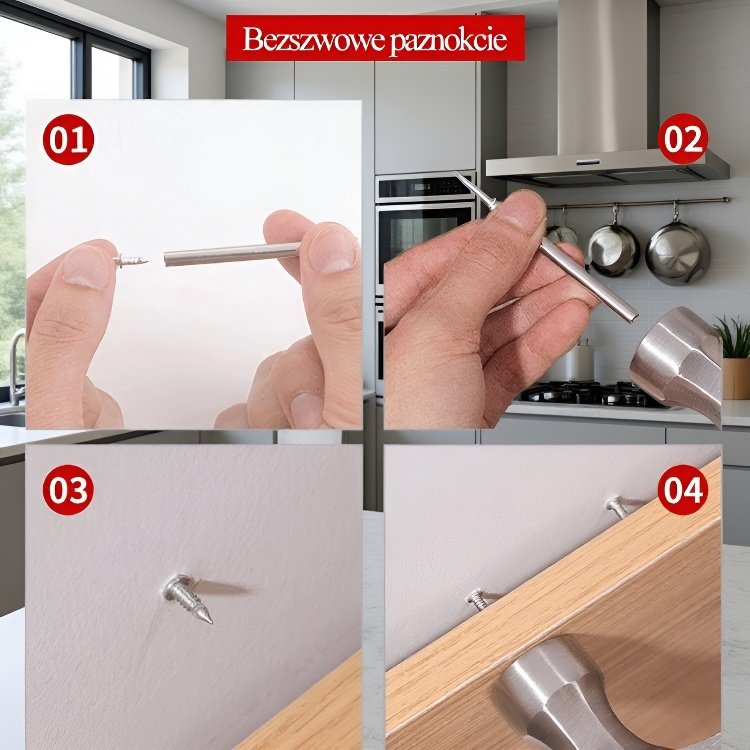 Bezszwowe paznokcie

01

02

03

04