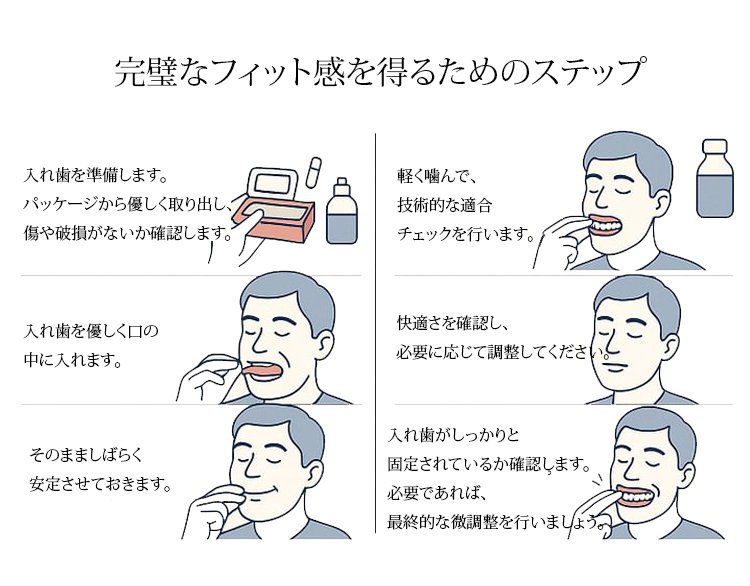 完璧なフィット感を得るためのステップ

入れ歯を準備します。
パッケージから優しく取り出し、
傷や破損がないか確認します。

入れ歯を優しく口の
中に入れます。

そのまましばらく
安定させておきます。

軽く噛んで、
技術的な適合
チェックを行います。

快適さを確認し、
必要に応じて調整してください。

入れ歯がしっかりと
固定されているか確認します。
必要であれば、
最終的な微調整を行いましょう。